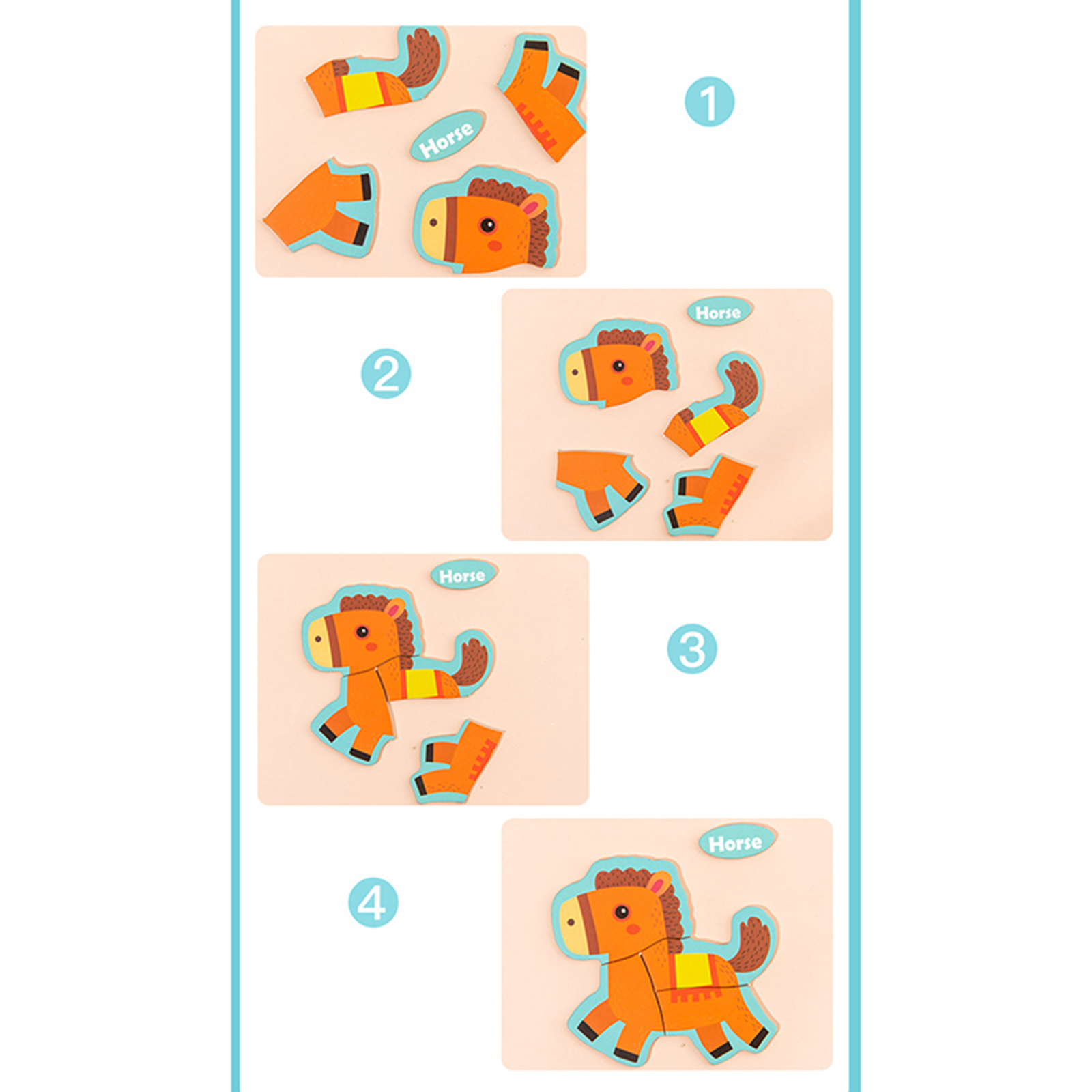 Horse

1

Horse

2

Horse

3

Horse

4