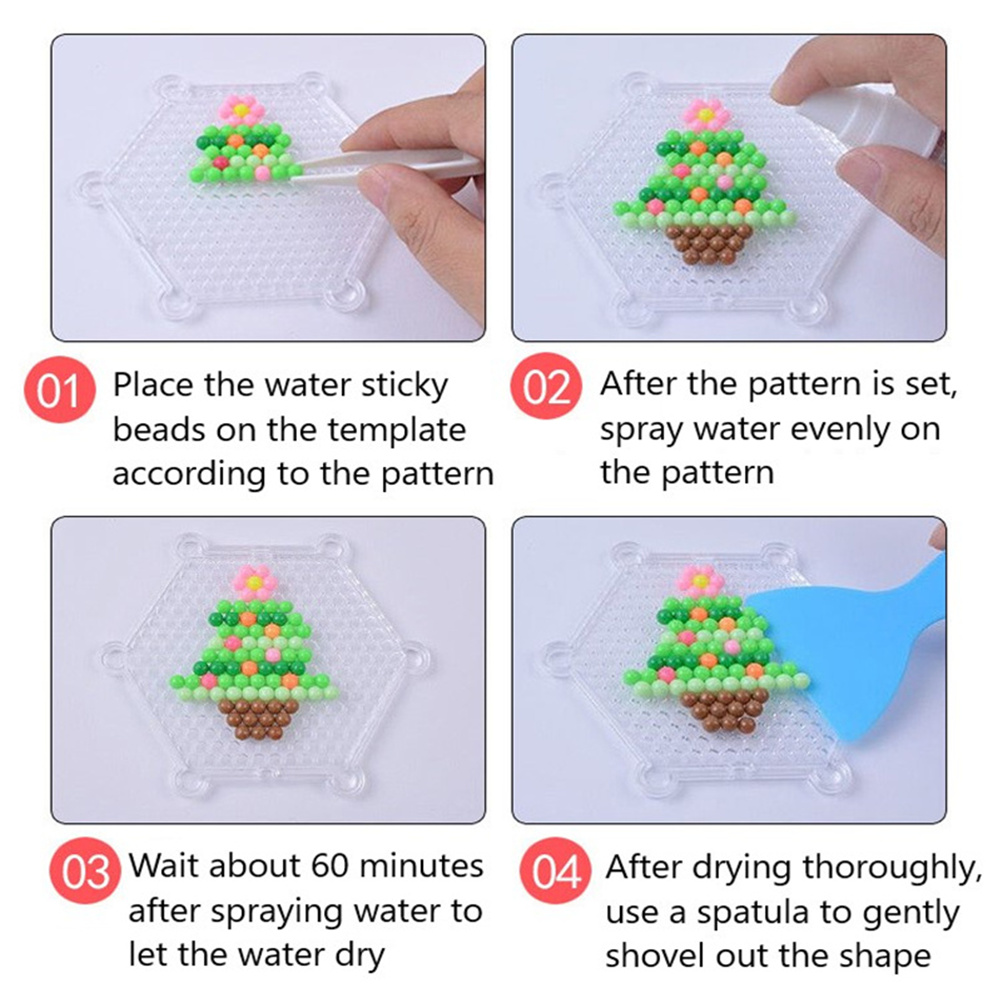 01 Place the water sticky beads on the template according to the pattern

02 After the pattern is set, spray water evenly on the pattern

03 Wait about 60 minutes after spraying water to let the water dry

04 After drying thoroughly, use a spatula to gently shovel out the shape