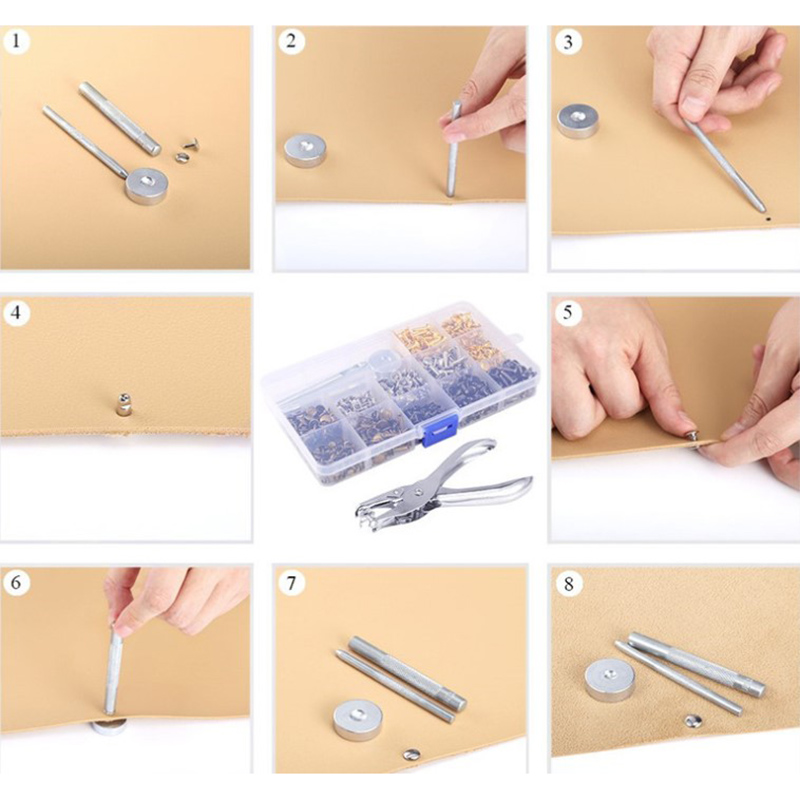 1

2

3

4

5

6

7

8