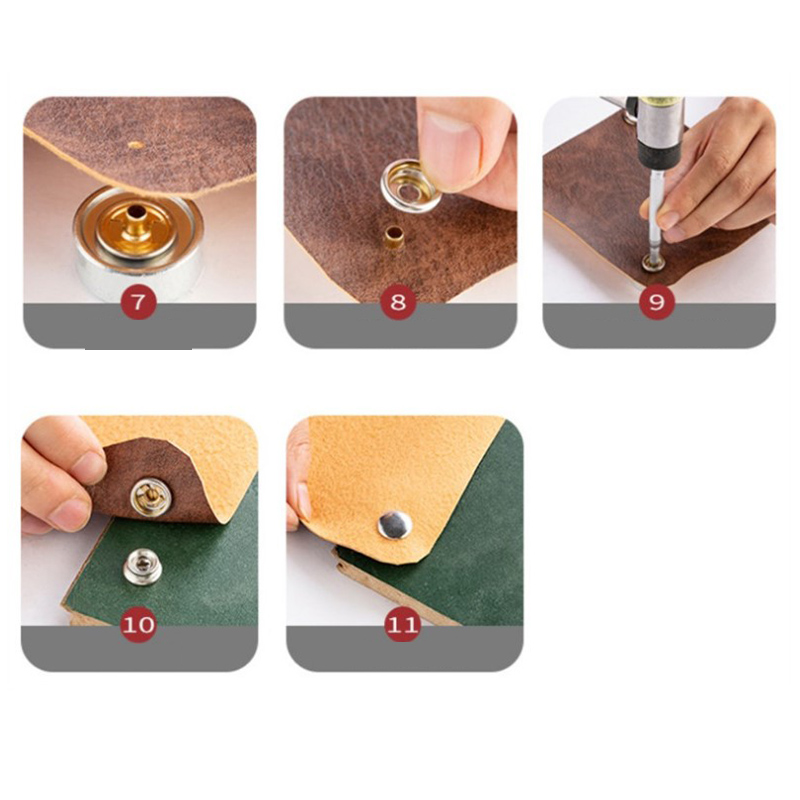 7

8

9

10

11