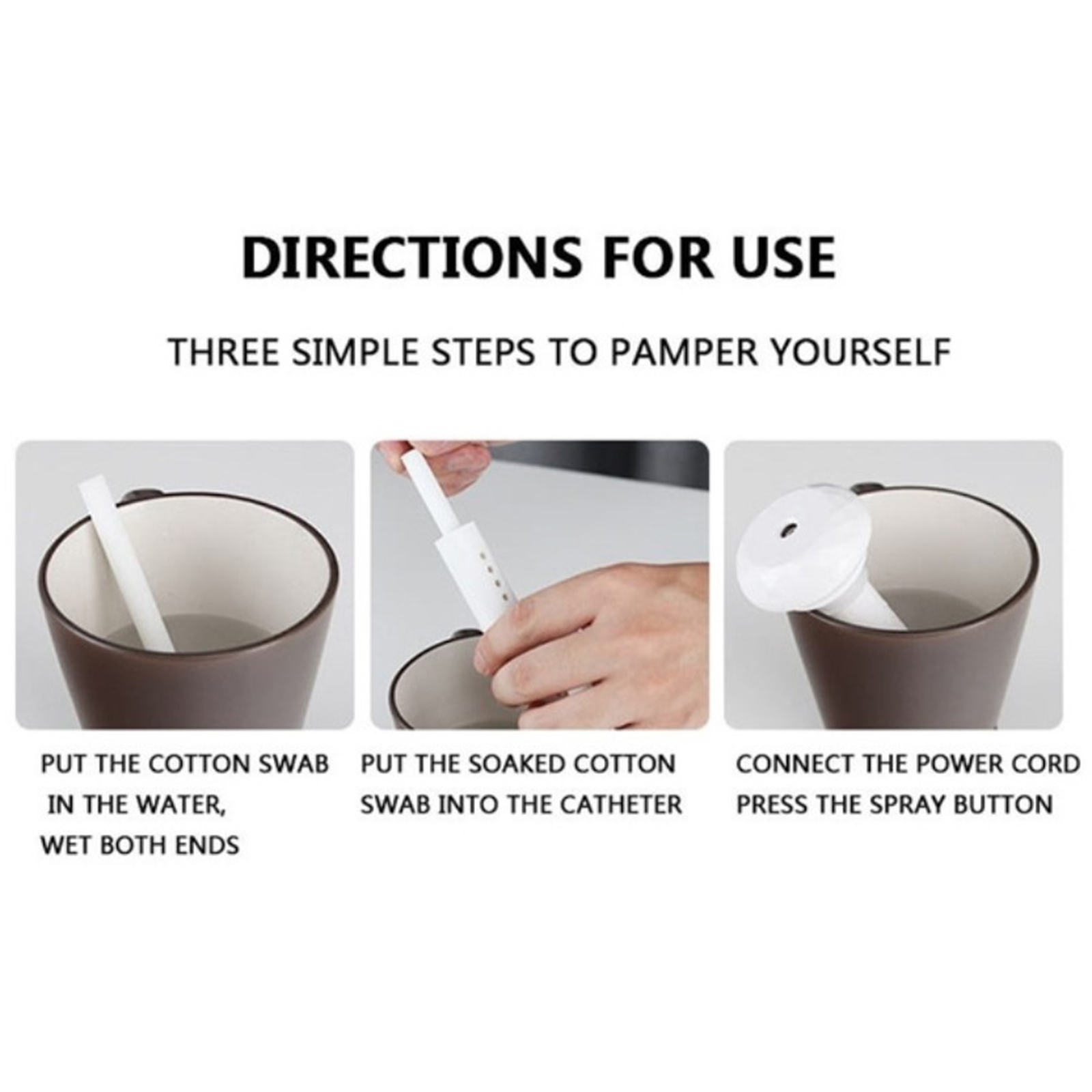 DIRECTIONS FOR USE

THREE SIMPLE STEPS TO PAMPER YOURSELF

PUT THE COTTON SWAB IN THE WATER, WET BOTH ENDS

PUT THE SOAKED COTTON SWAB INTO THE CATHETER

CONNECT THE POWER CORD PRESS THE SPRAY BUTTON