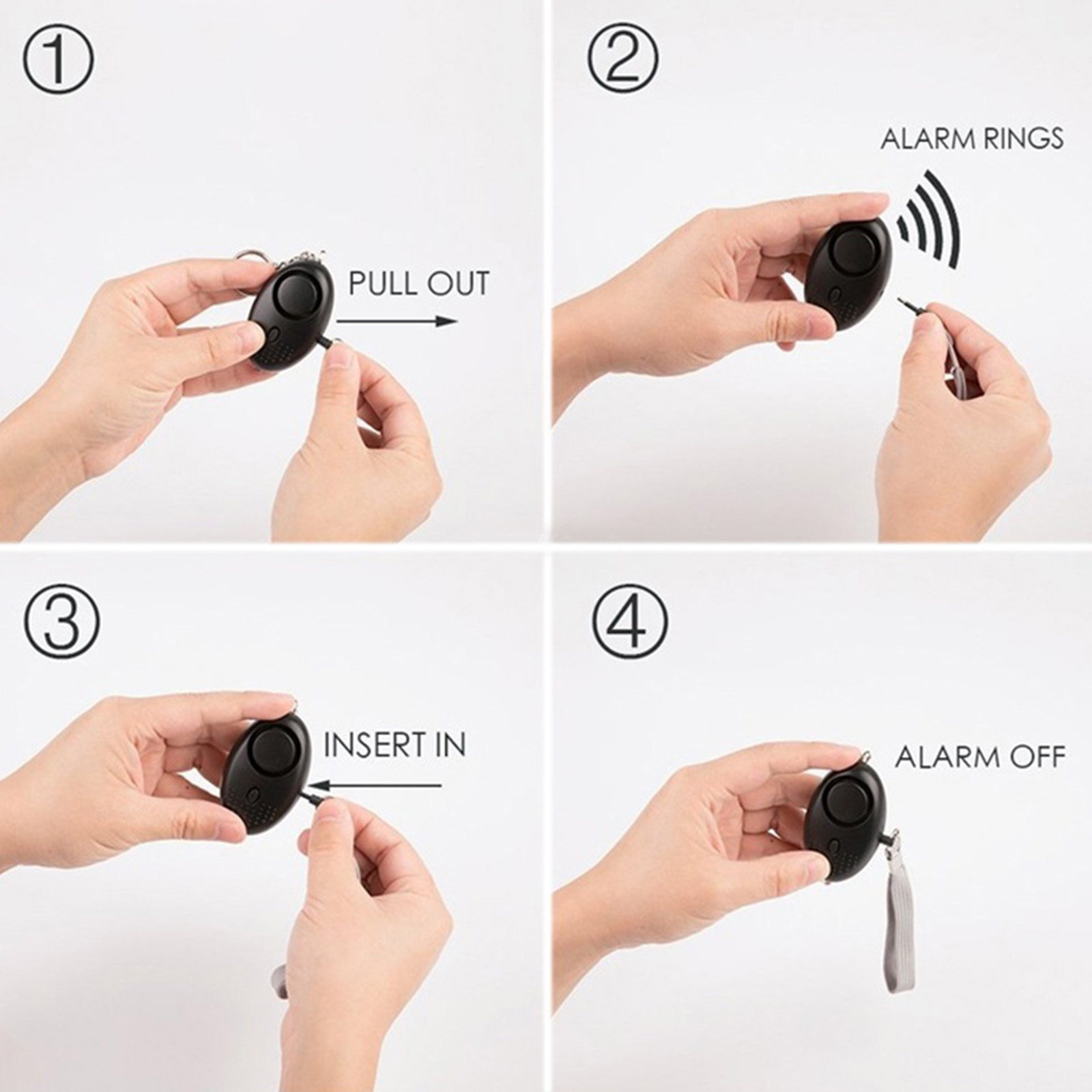 ①

PULL OUT

②

ALARM RINGS

③

INSERT IN

④

ALARM OFF