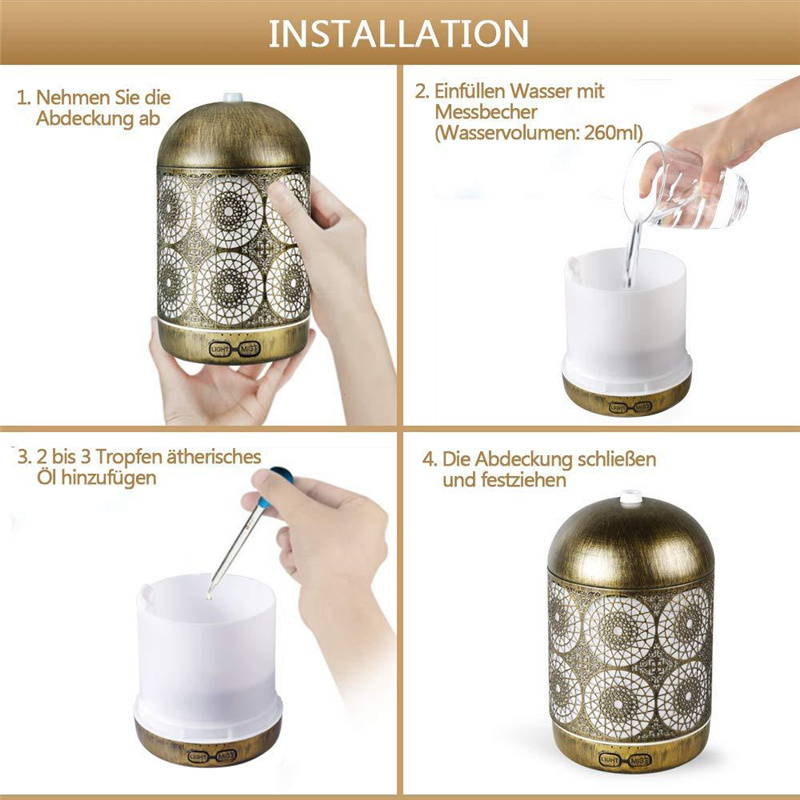 INSTALLATION

1. Nehmen Sie die Abdeckung ab

LIGHT MIST

2. Einfüllen Wasser mit Messbecher (Wasservolumen: 260ml)

LIGHT MIST

3. 2 bis 3 Tropfen ätherisches Öl hinzufügen

LIGHT MIST

4. Die Abdeckung schließen und festziehen

LIGHT MIST