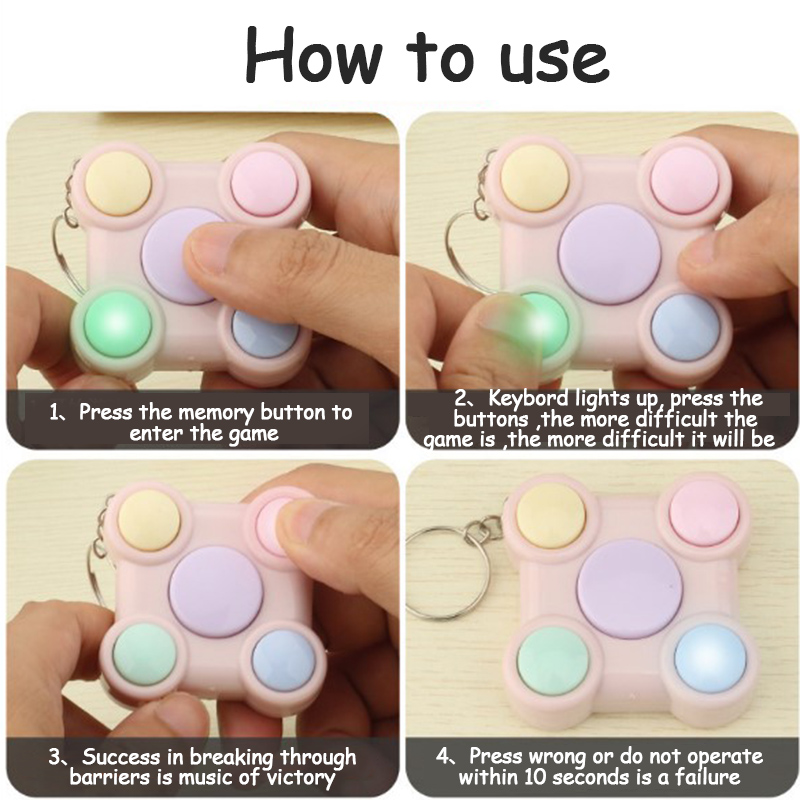 How to use

1、Press the memory button to enter the game

2、Keybord lights up, press the buttons ,the more difficult the game is ,the more difficult it will be

3、Success in breaking through barriers is music of victory

4、Press wrong or do not operate within 10 seconds is a failure