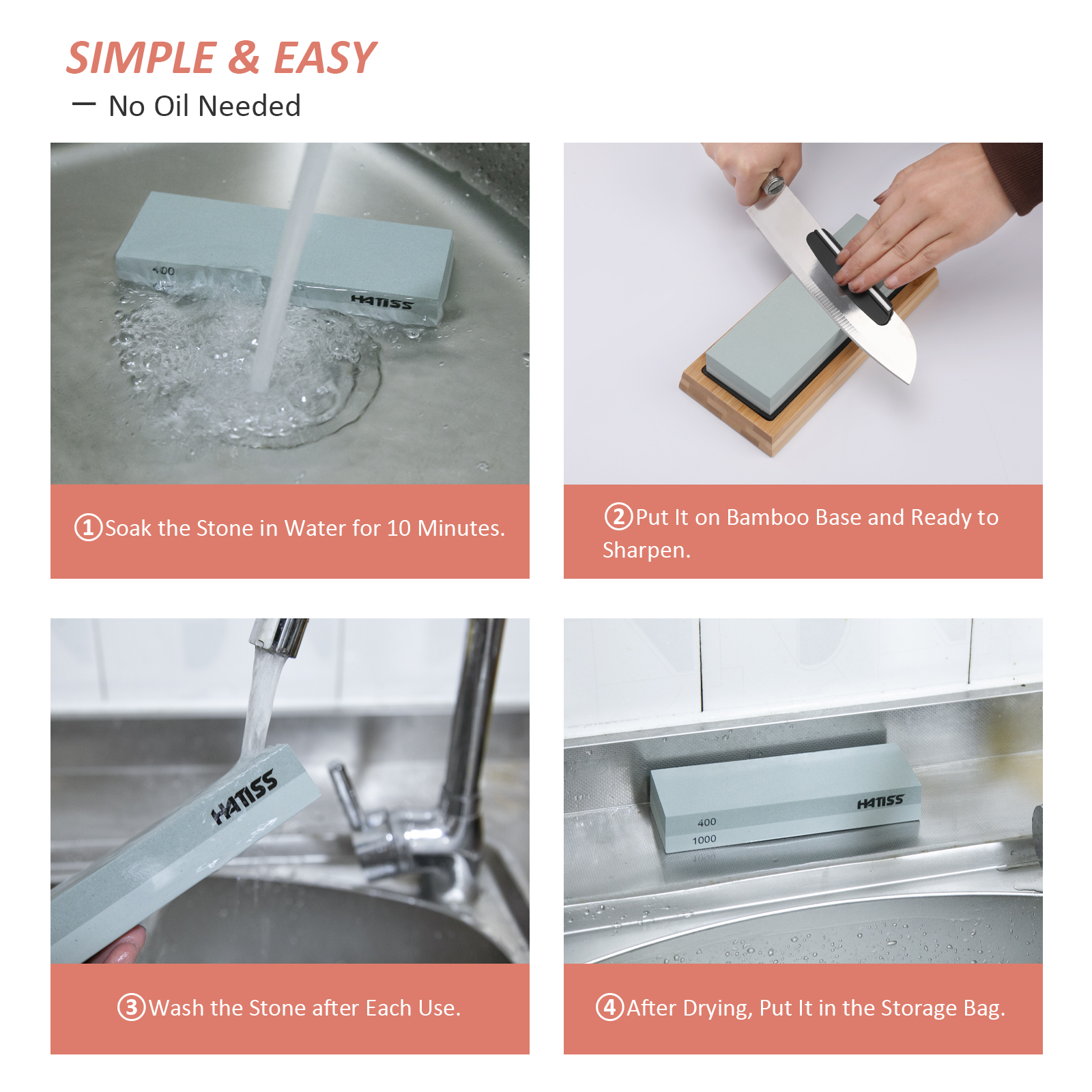 SIMPLE & EASY

— No Oil Needed

400

HATISS

①Soak the Stone in Water for 10 Minutes.

②Put It on Bamboo Base and Ready to Sharpen.

HATISS

③Wash the Stone after Each Use.

HATISS

400

1000

④After Drying, Put It in the Storage Bag.