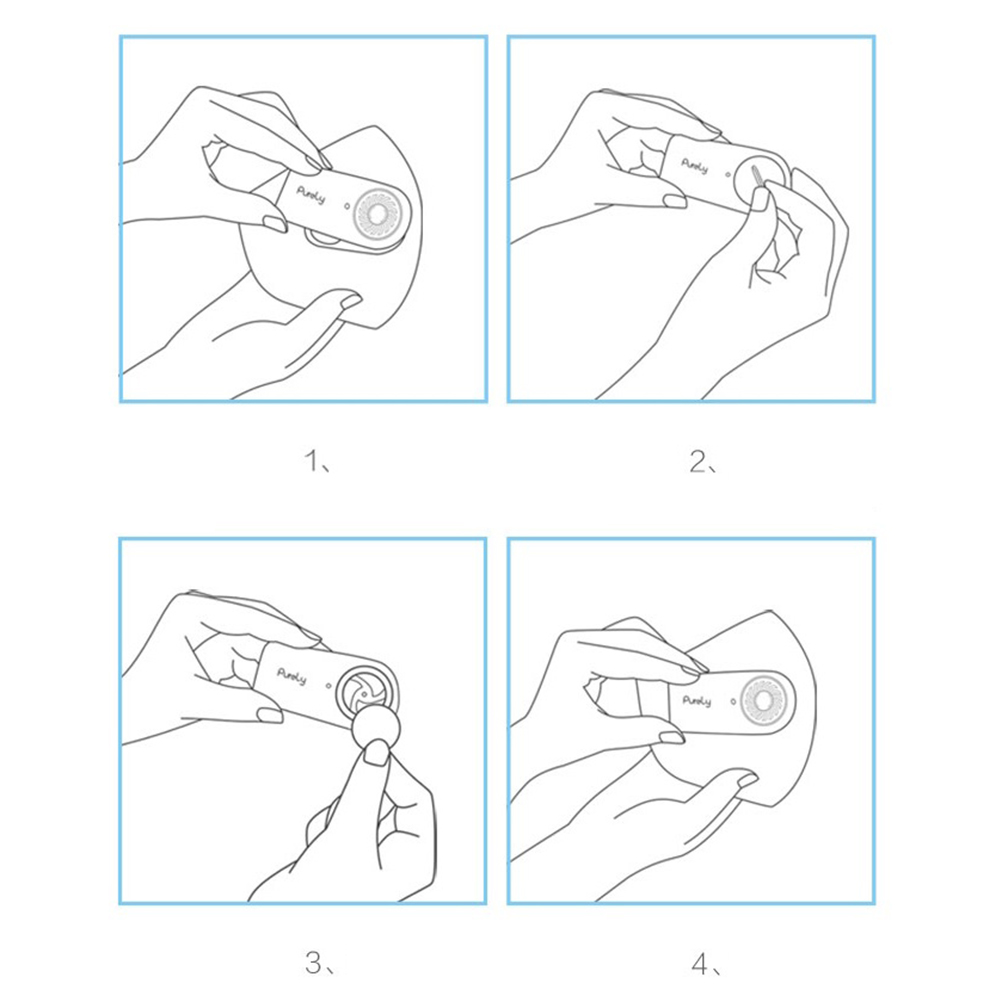 Purely

1、

Purely

2、

Purely

3、

Purely

4、