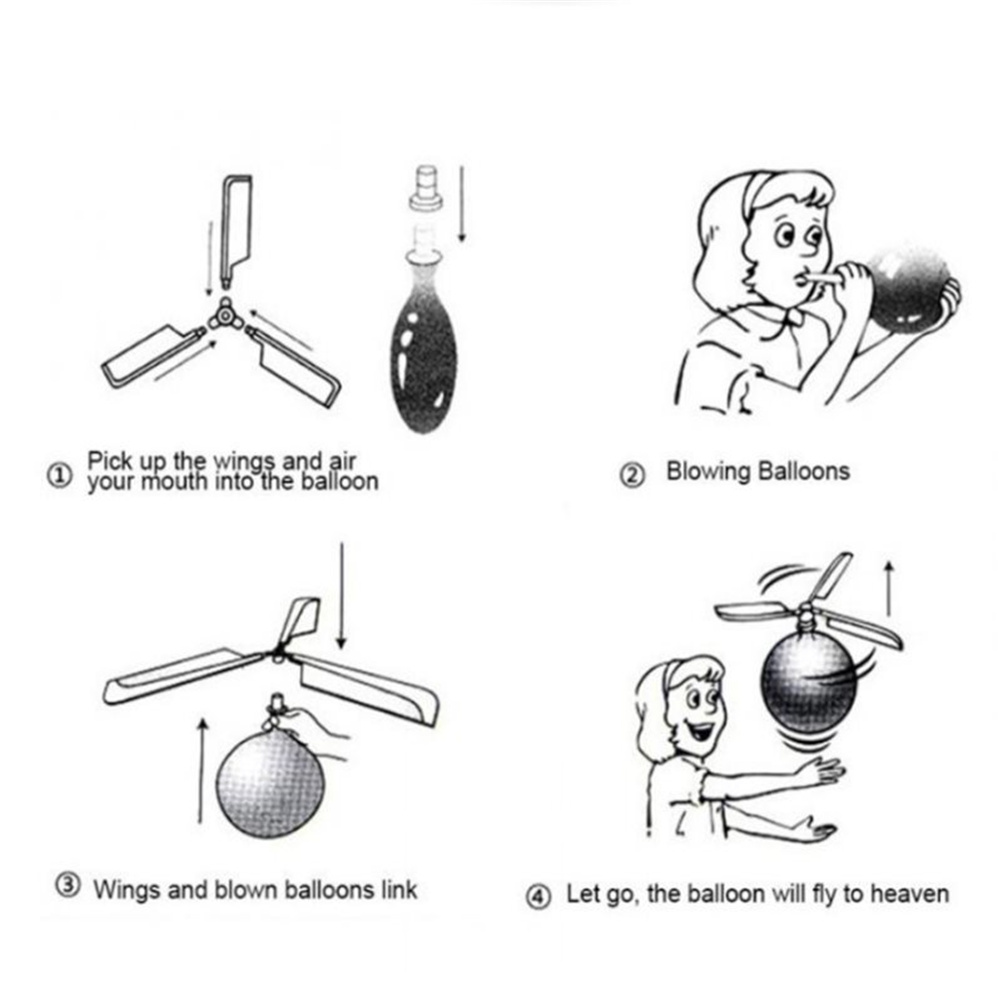 ① Pick up the wings and air your mouth into the balloon

② Blowing Balloons

③ Wings and blown balloons link

④ Let go, the balloon will fly to heaven