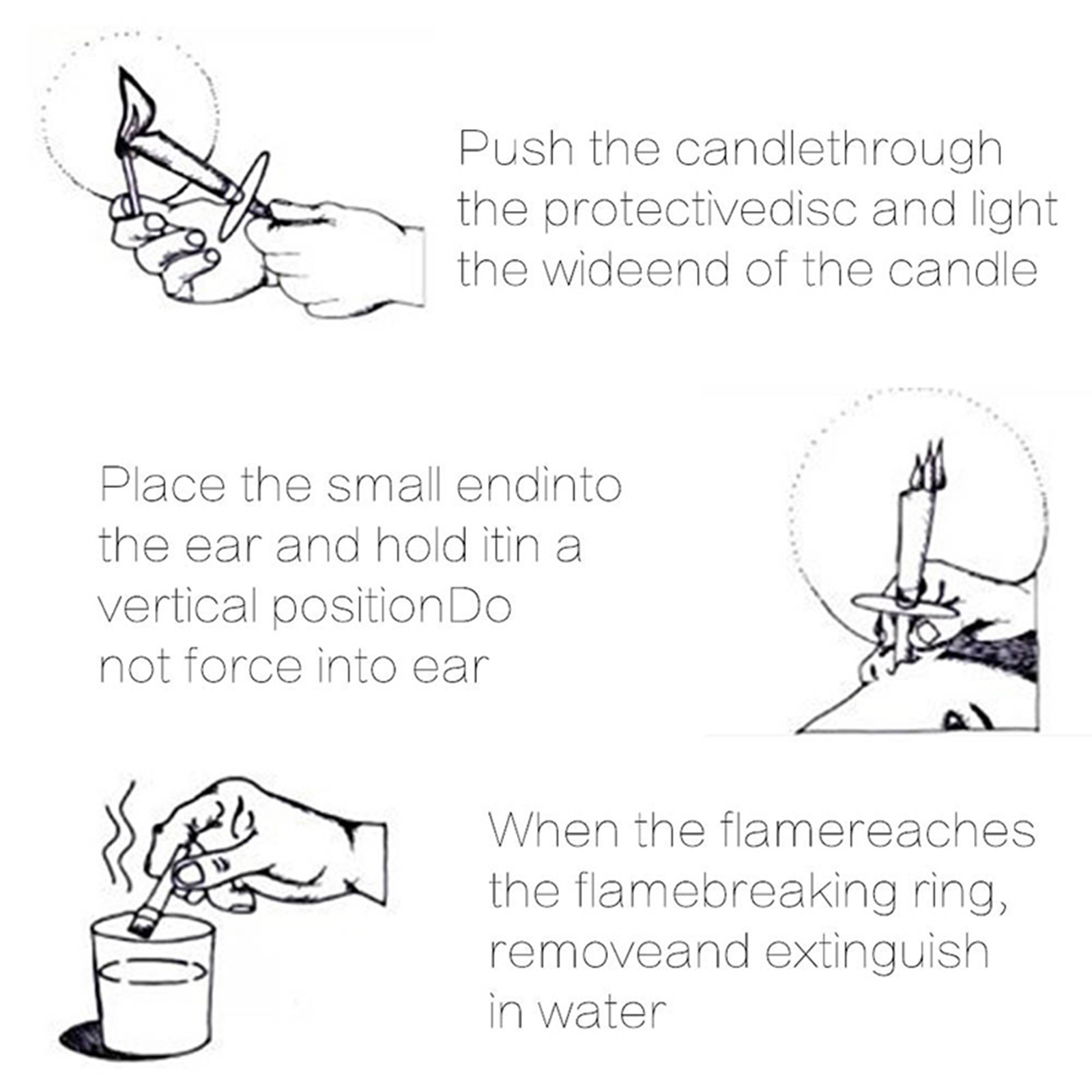 Push the candlethrough the protectivedisc and light the wideend of the candle

Place the small endinto the ear and hold itin a vertical positionDo not force into ear

When the flamereaches the flamebreaking ring, removeand extinguish in water