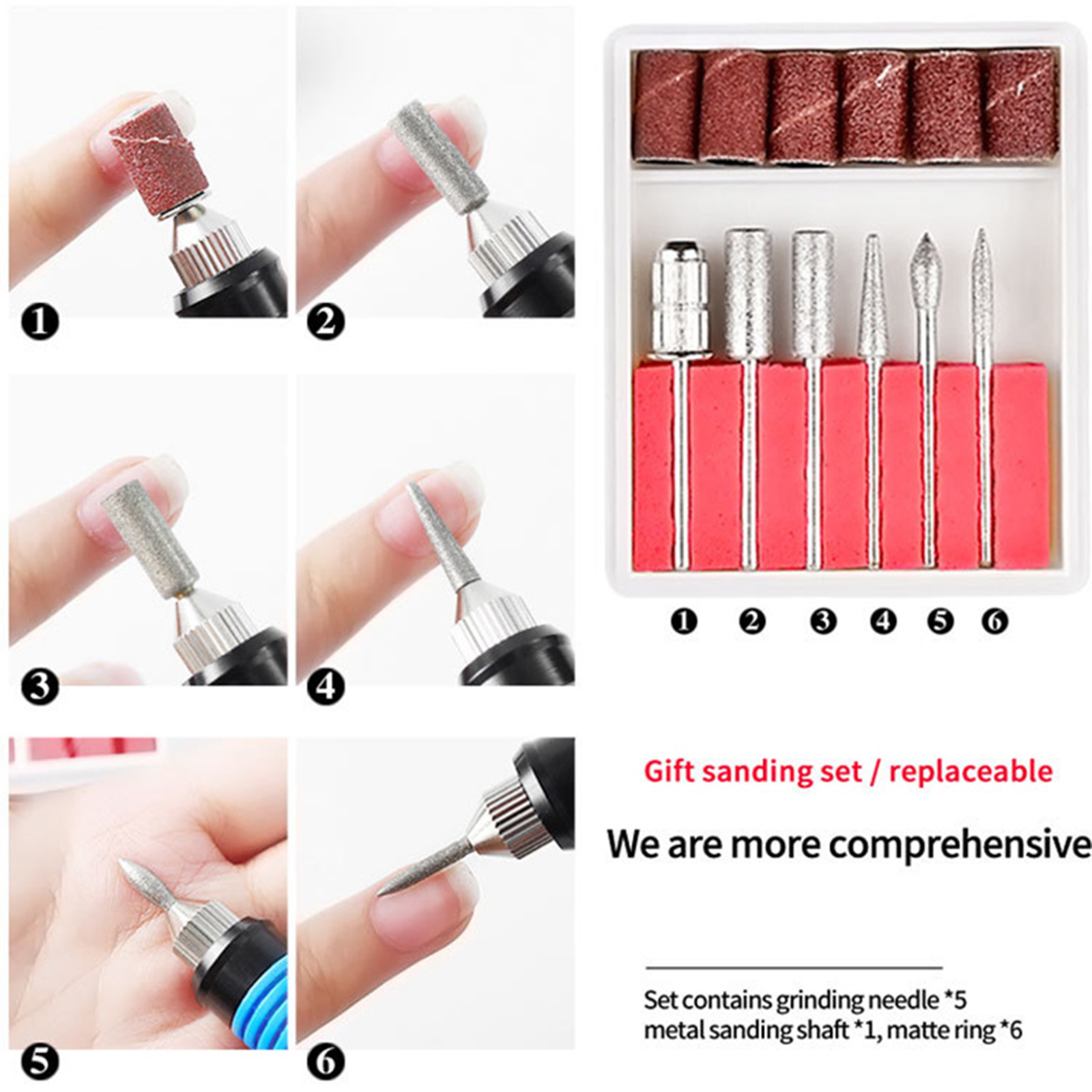 1
2
3
4
5
6

1 2 3 4 5 6

Gift sanding set / replaceable

We are more comprehensive

Set contains grinding needle *5
metal sanding shaft *1, matte ring *6