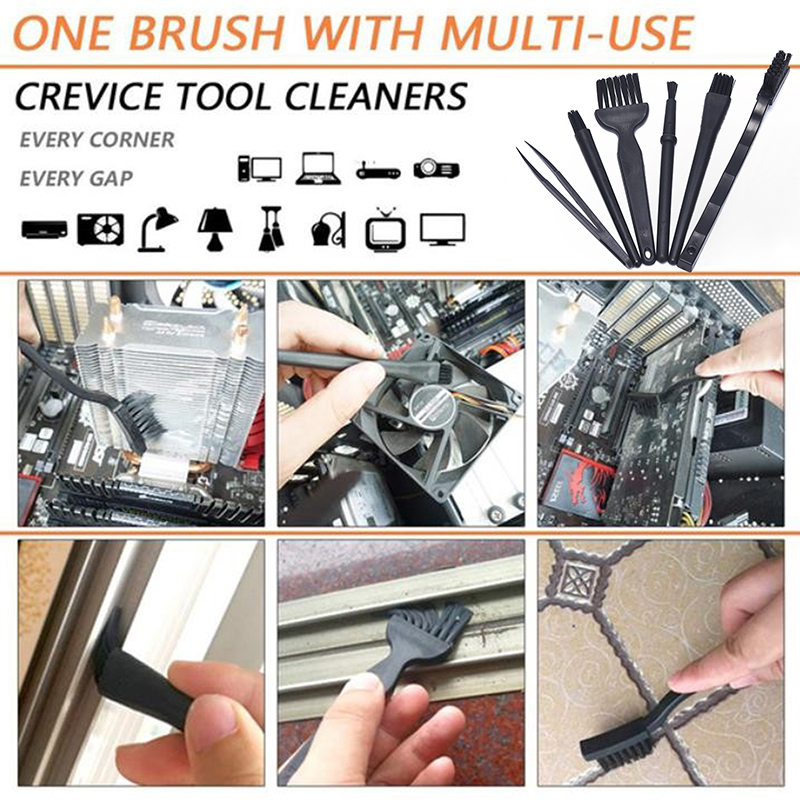 ONE BRUSH WITH MULTI-USE

CREVICE TOOL CLEANERS

EVERY CORNER

EVERY GAP