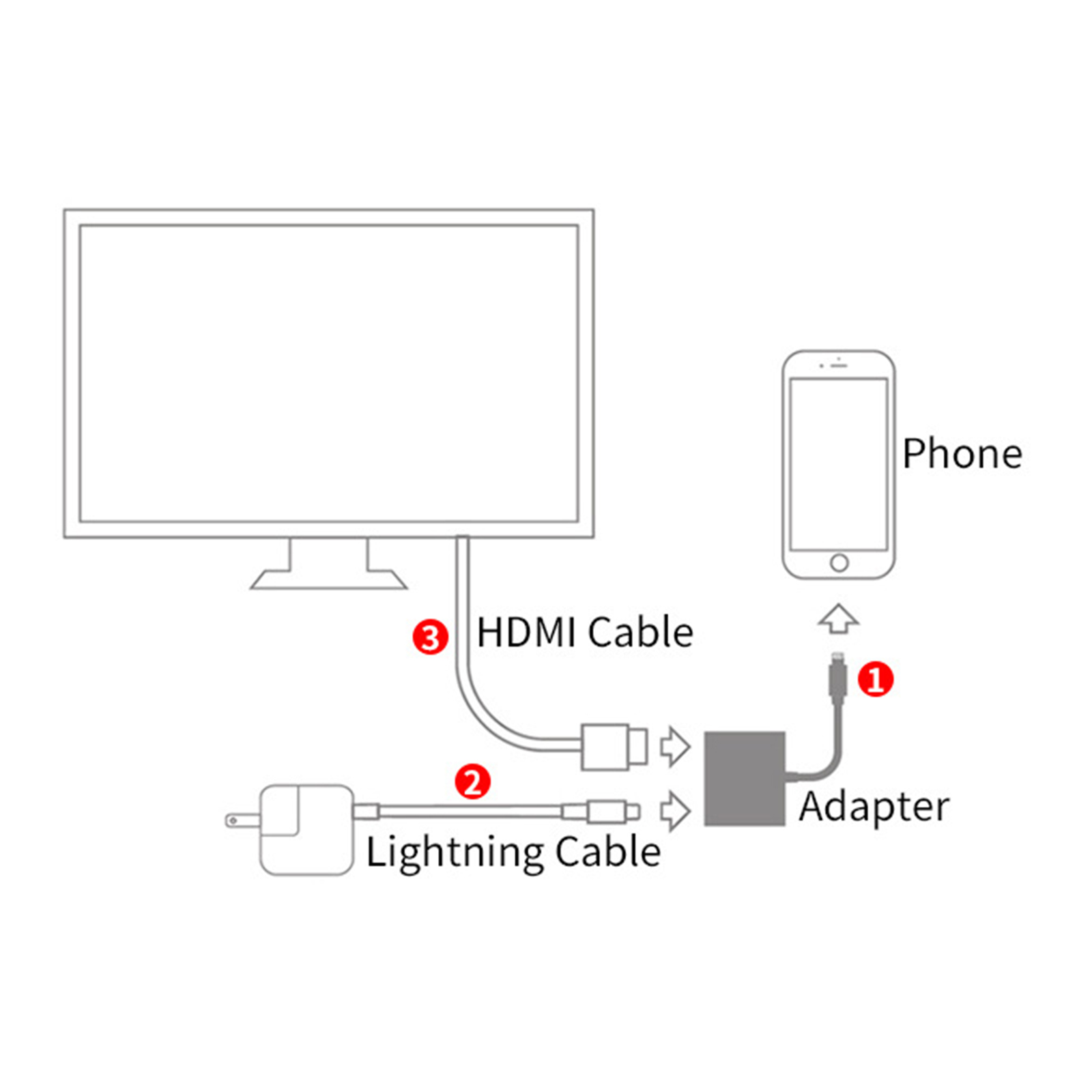 Phone

3 HDMI Cable

1

2

Adapter

Lightning Cable