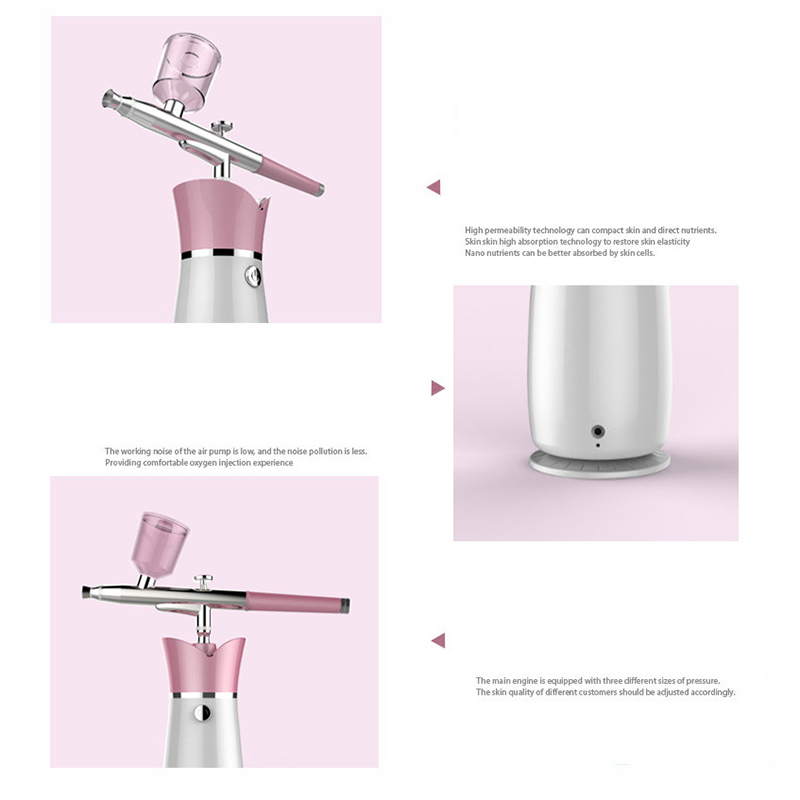 High permeability technology can compact skin and direct nutrients.
Skin skin high absorption technology to restore skin elasticity
Nano nutrients can be better absorbed by skin cells.

The working noise of the air pump is low, and the noise pollution is less.
Providing comfortable oxygen injection experience

The main engine is equipped with three different sizes of pressure.
The skin quality of different customers should be adjusted accordingly.