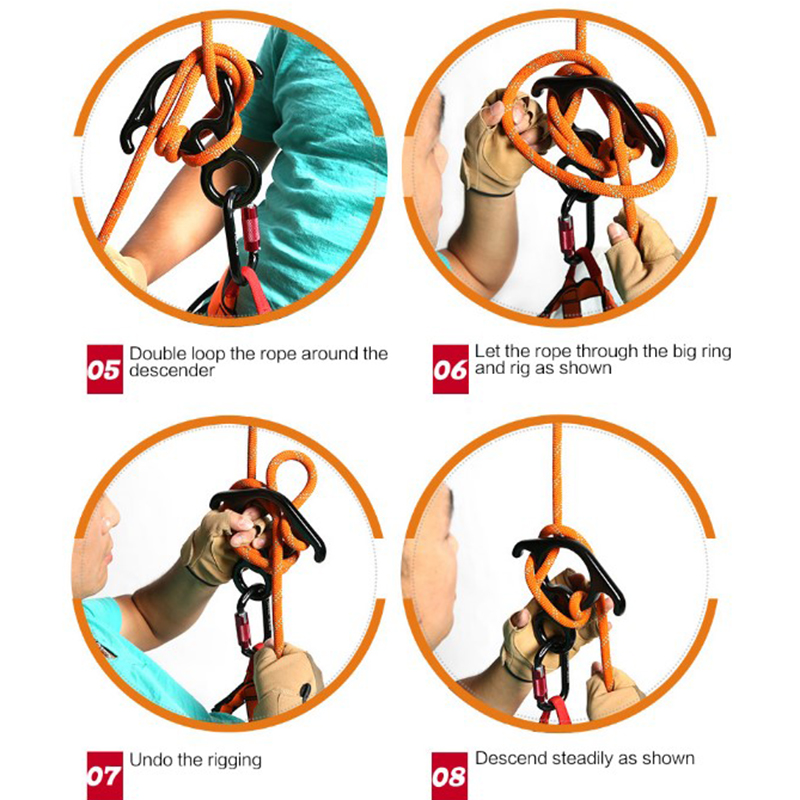 05 Double loop the rope around the descender

06 Let the rope through the big ring and rig as shown

07 Undo the rigging

08 Descend steadily as shown