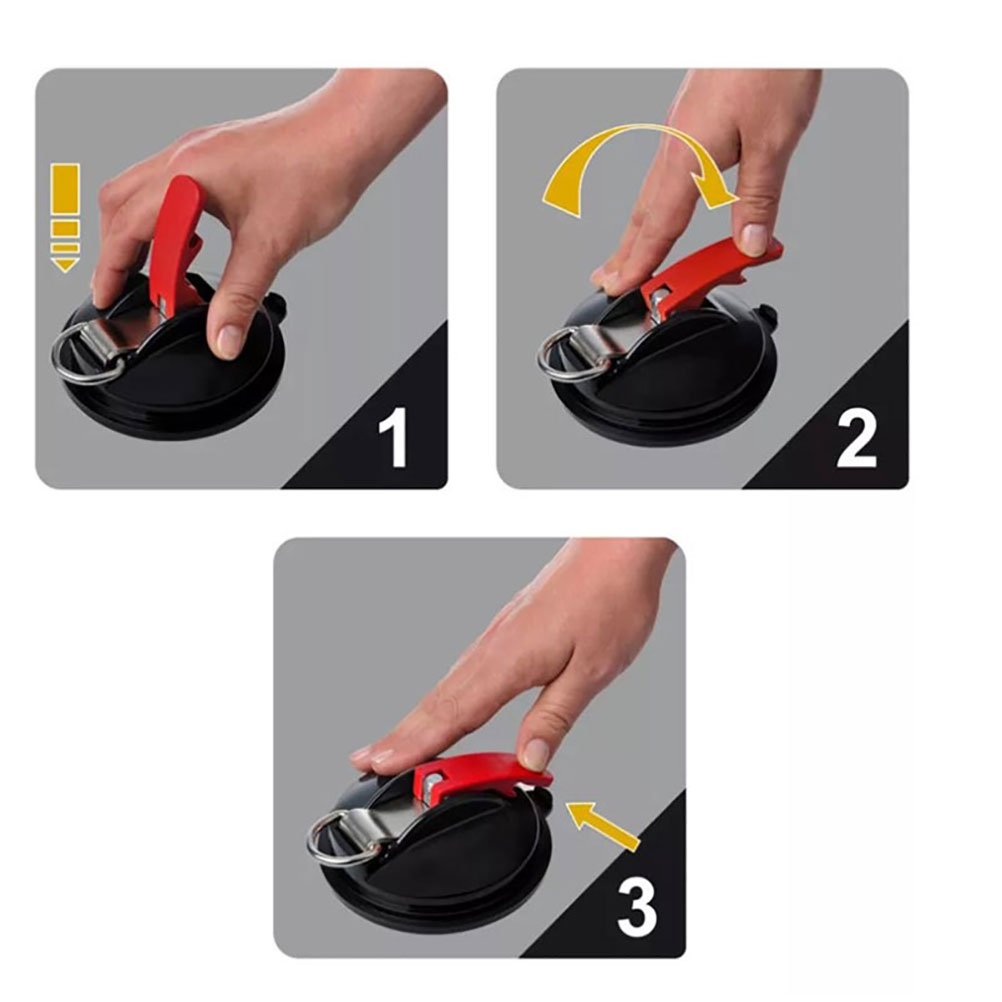 1

2

3