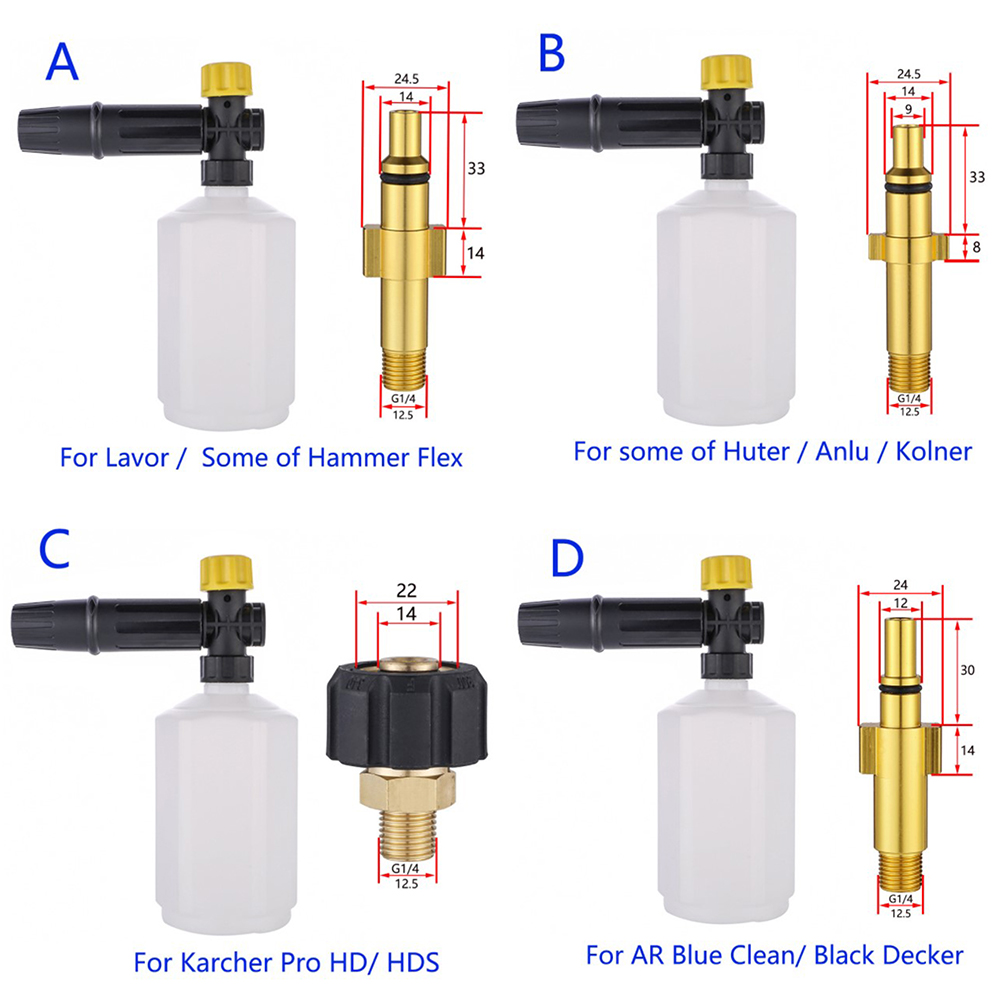 A

24.5
14
33
14
G1/4
12.5

For Lavor / Some of Hammer Flex

B

24.5
14
9
33
8
G1/4
12.5

For some of Huter / Anlu / Kolner

C

22
14
G1/4
12.5

For Karcher Pro HD/ HDS

D

24
12
30
14
G1/4
12.5

For AR Blue Clean/ Black Decker