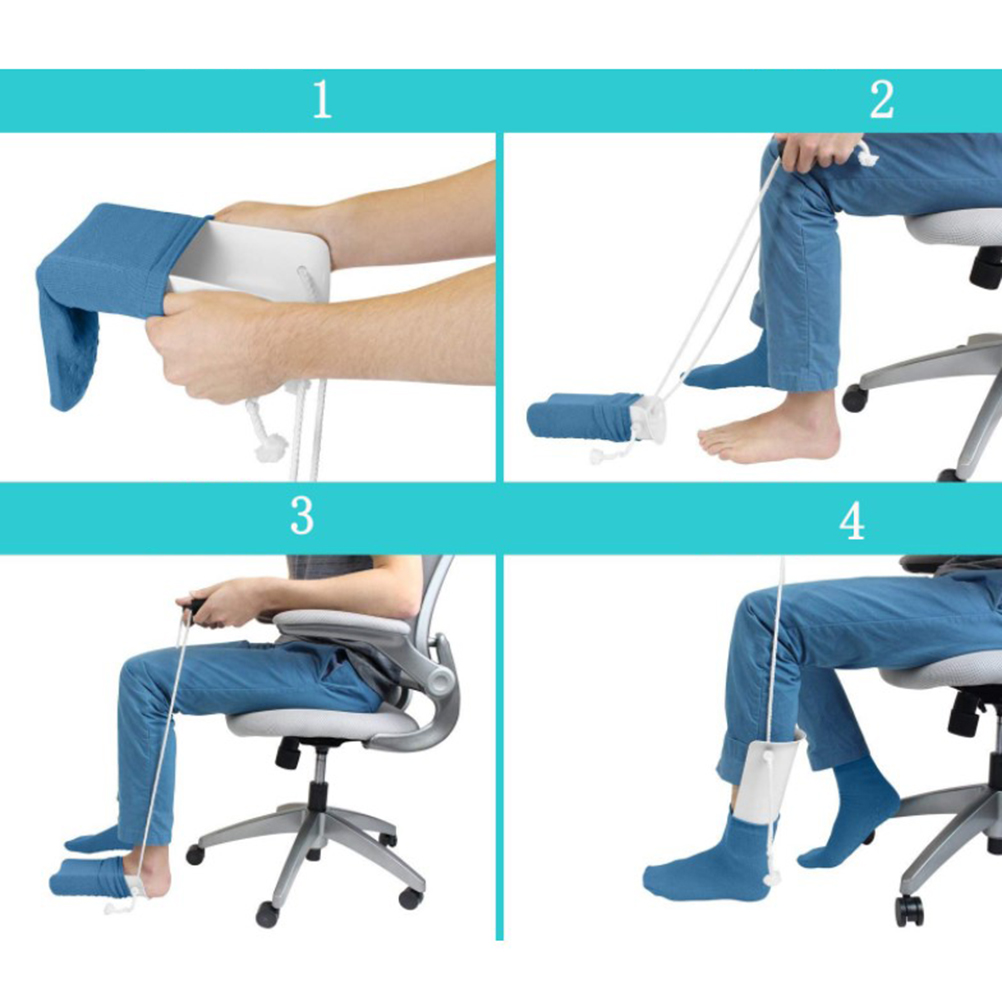 1

2

3

4