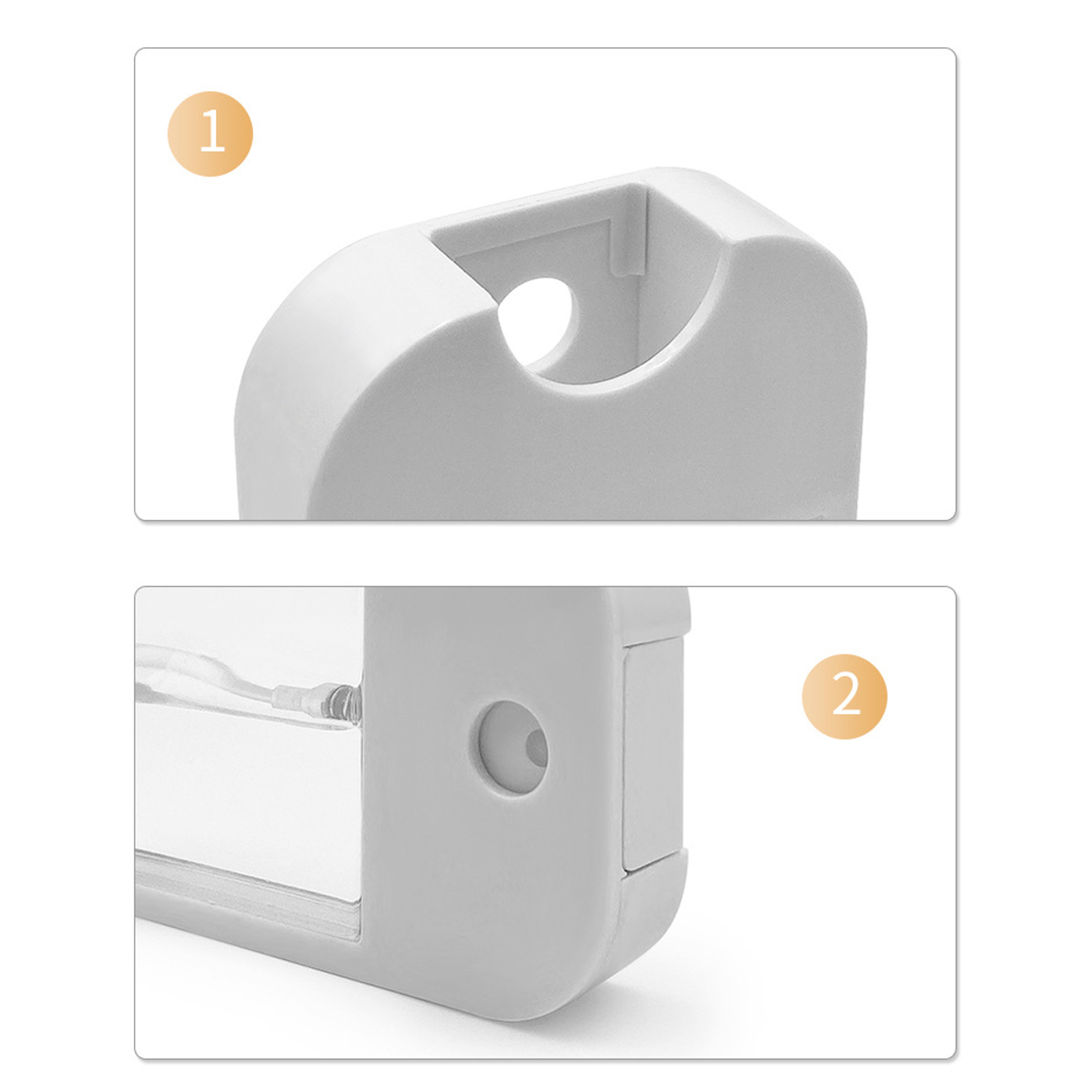 1

2