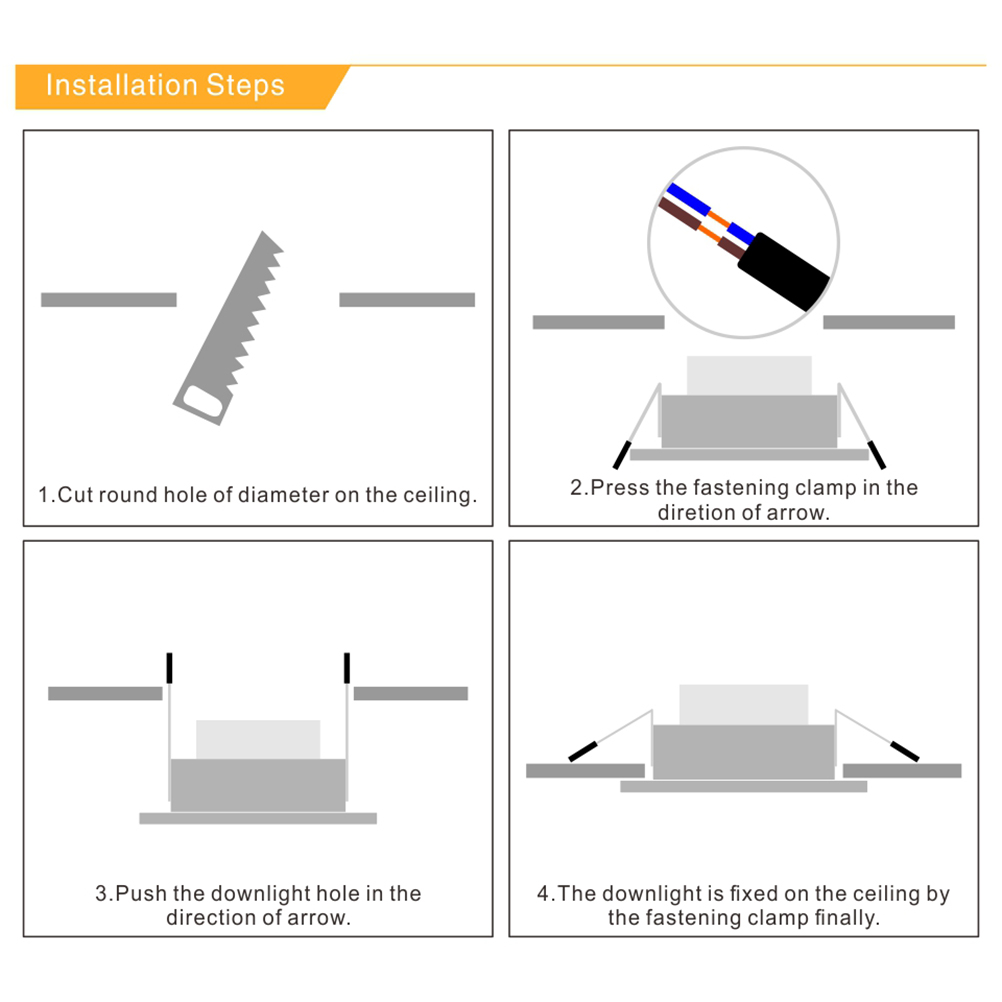 Installation Steps

1.Cut round hole of diameter on the ceiling.

2.Press the fastening clamp in the diretion of arrow.

3.Push the downlight hole in the direction of arrow.

4.The downlight is fixed on the ceiling by the fastening clamp finally.