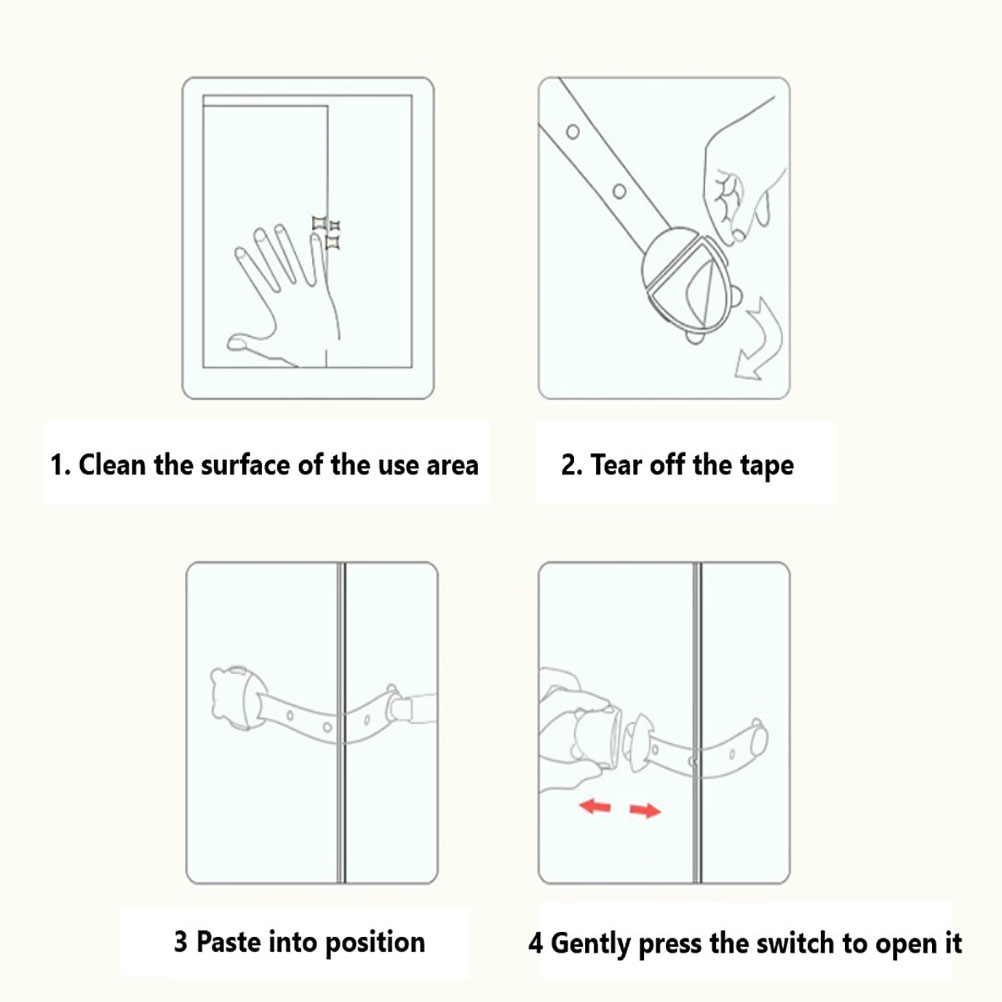 1. Clean the surface of the use area

2. Tear off the tape

3 Paste into position

4 Gently press the switch to open it