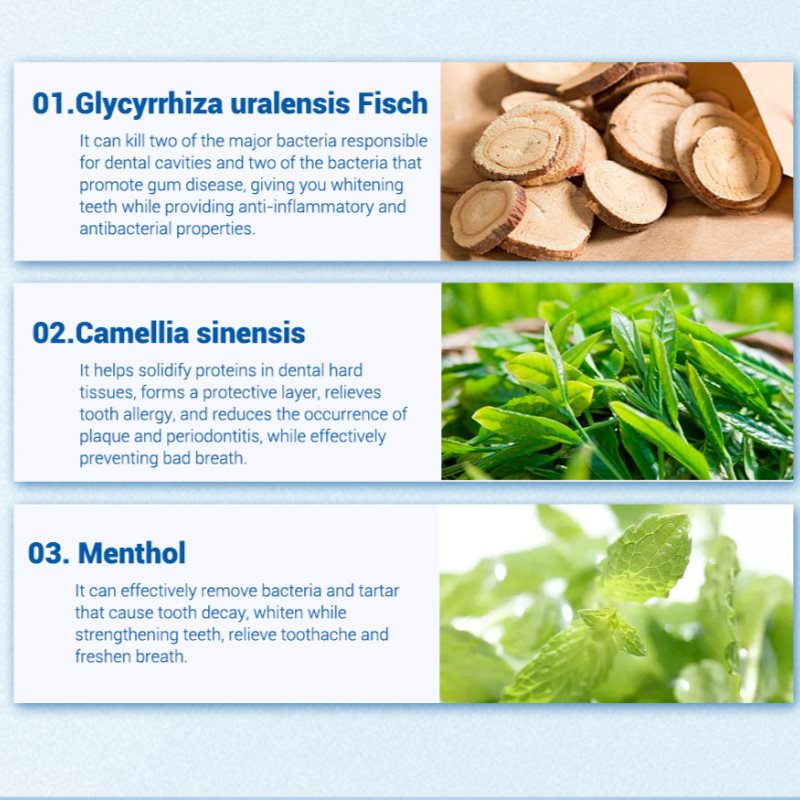 01.Glycyrrhiza uralensis Fisch

It can kill two of the major bacteria responsible for dental cavities and two of the bacteria that promote gum disease, giving you whitening teeth while providing anti-inflammatory and antibacterial properties.

02.Camellia sinensis

It helps solidify proteins in dental hard tissues, forms a protective layer, relieves tooth allergy, and reduces the occurrence of plaque and periodontitis, while effectively preventing bad breath.

03. Menthol

It can effectively remove bacteria and tartar that cause tooth decay, whiten while strengthening teeth, relieve toothache and freshen breath.