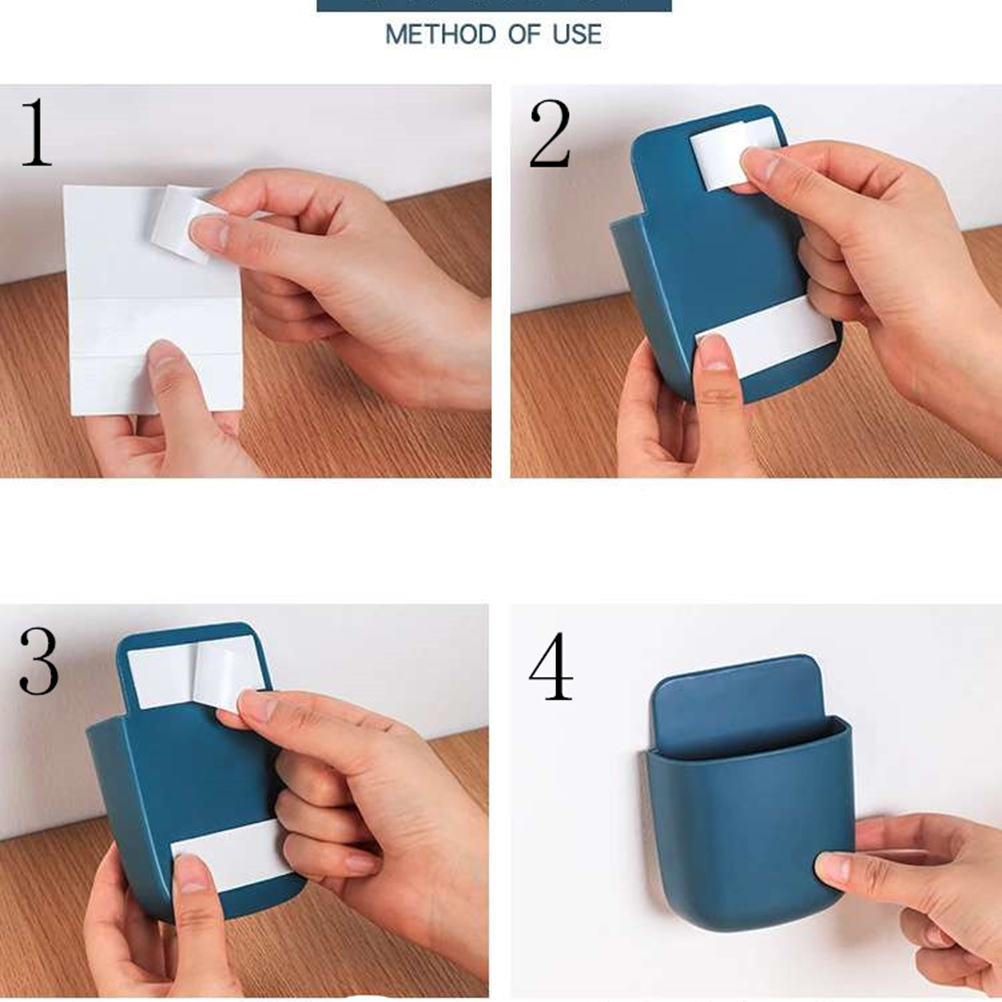 METHOD OF USE

1

2

3

4