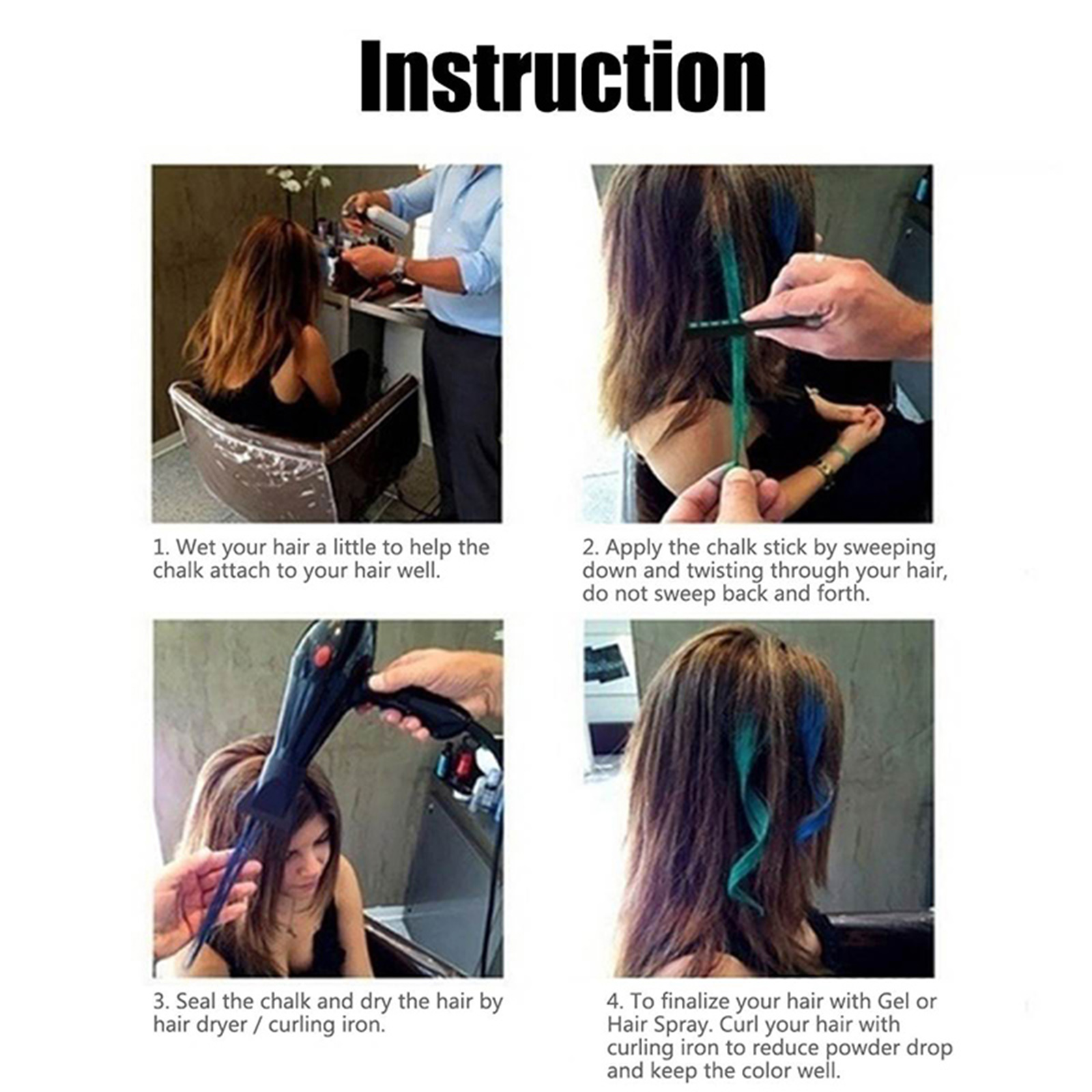 Instruction

1. Wet your hair a little to help the chalk attach to your hair well.

2. Apply the chalk stick by sweeping down and twisting through your hair, do not sweep back and forth.

3. Seal the chalk and dry the hair by hair dryer / curling iron.

4. To finalize your hair with Gel or Hair Spray. Curl your hair with curling iron to reduce powder drop and keep the color well.