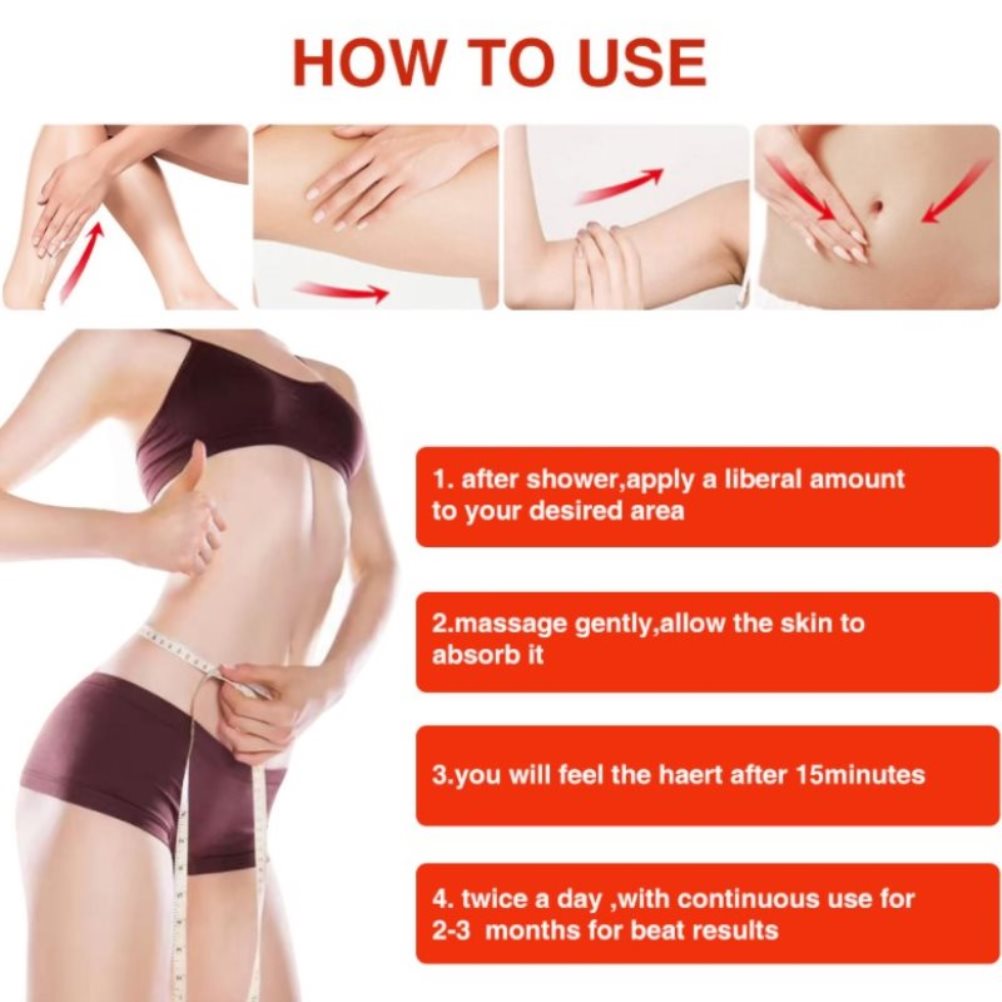 HOW TO USE

1. after shower,apply a liberal amount to your desired area

2.massage gently,allow the skin to absorb it

3.you will feel the haert after 15minutes

4. twice a day ,with continuous use for 2-3 months for beat results