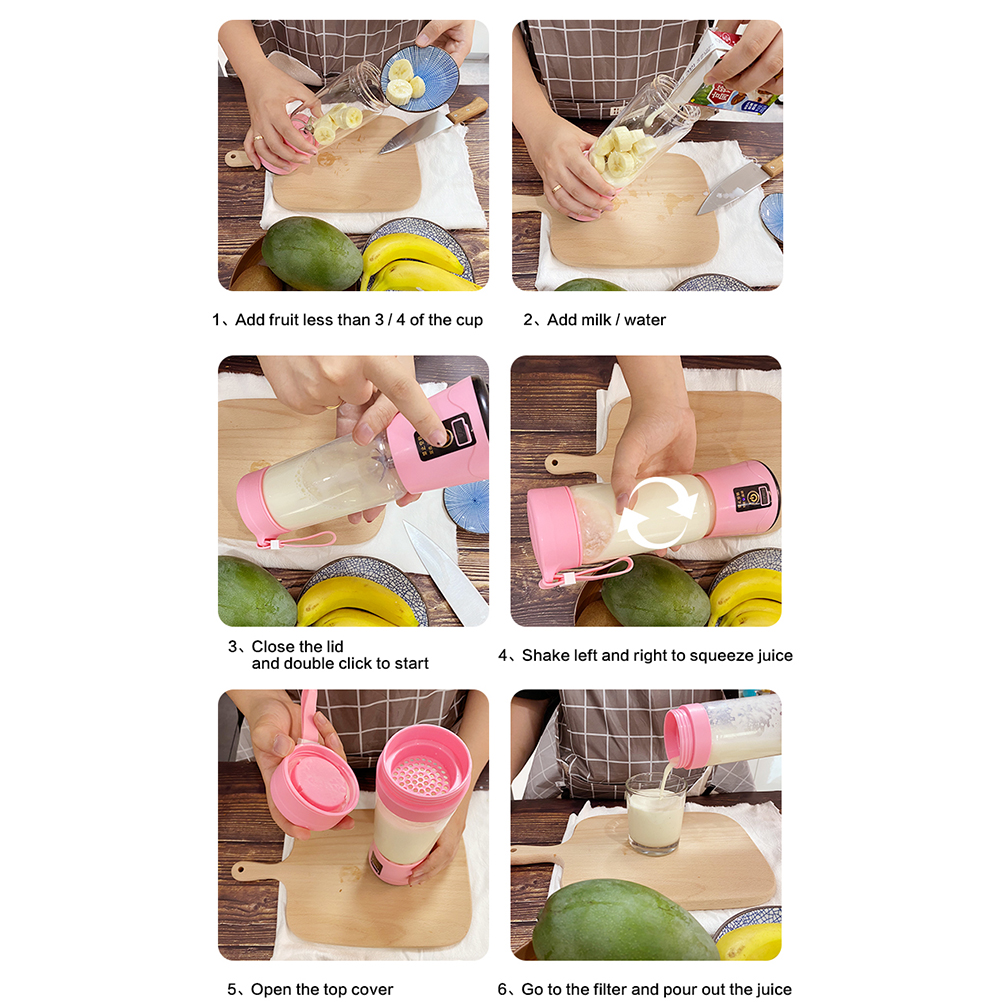 1、Add fruit less than 3 / 4 of the cup

2、Add milk / water

3、Close the lid and double click to start

4、Shake left and right to squeeze juice

5、Open the top cover

6、Go to the filter and pour out the juice