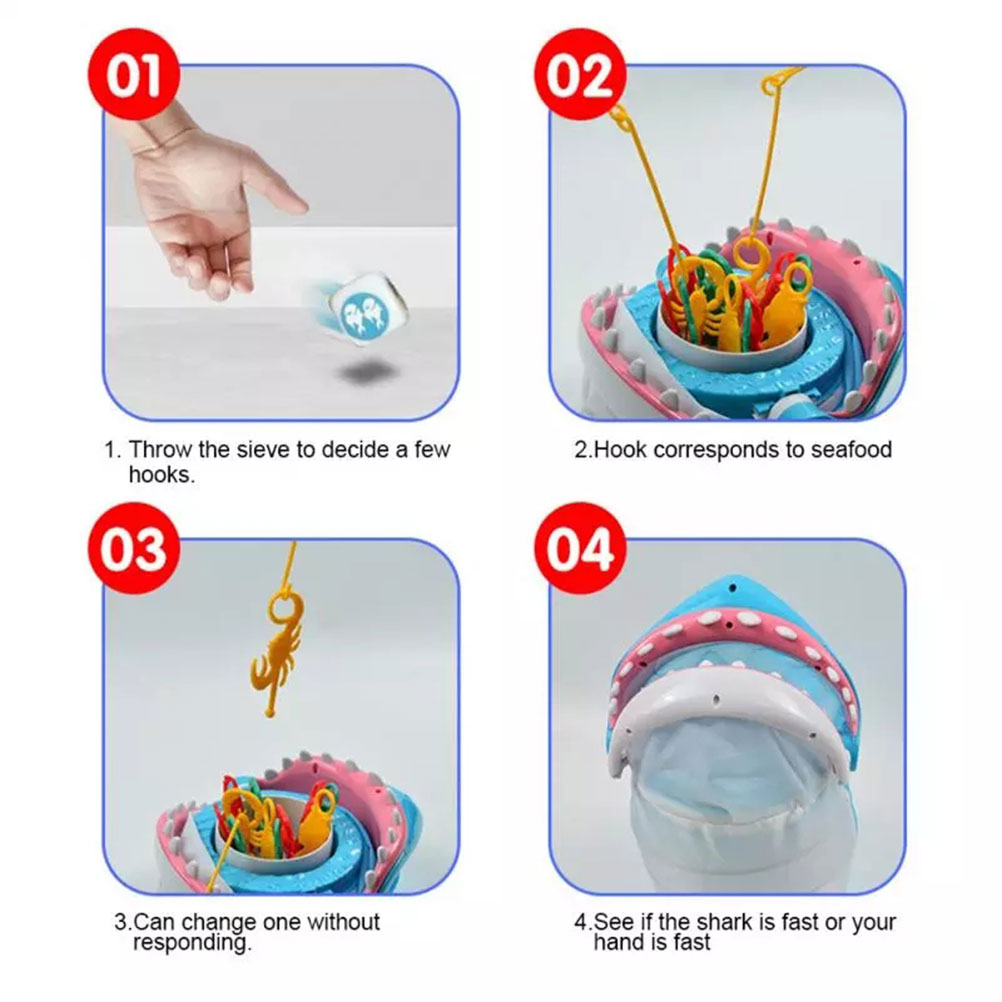 01

1. Throw the sieve to decide a few hooks.

02

2.Hook corresponds to seafood

03

3.Can change one without responding.

04

4.See if the shark is fast or your hand is fast