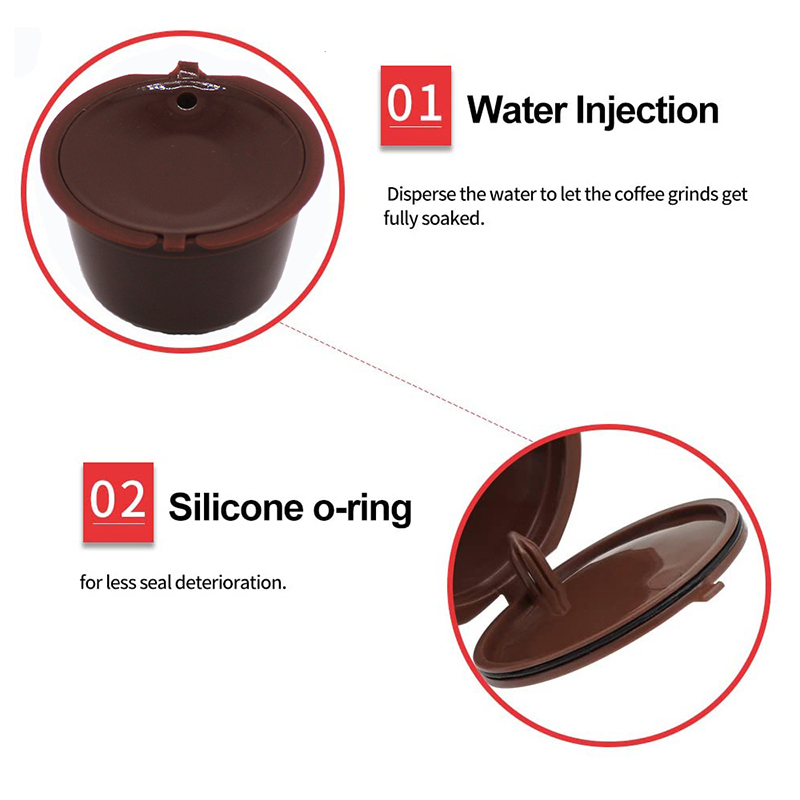 01 Water Injection

Disperse the water to let the coffee grinds get fully soaked.

02 Silicone o-ring

for less seal deterioration.