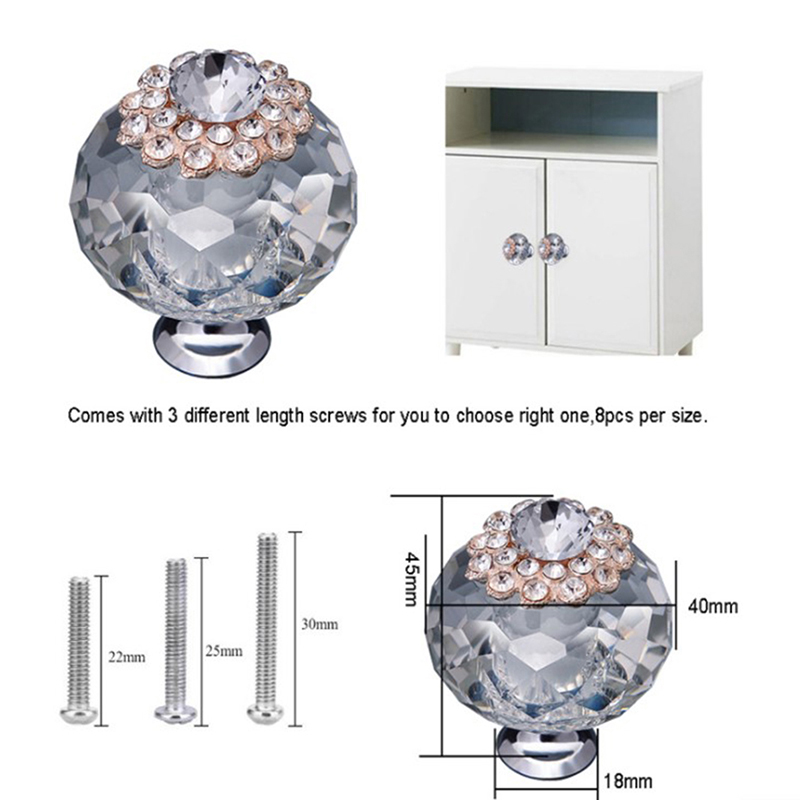 Comes with 3 different length screws for you to choose right one,8pcs per size.

22mm

25mm

30mm

45mm

40mm

18mm