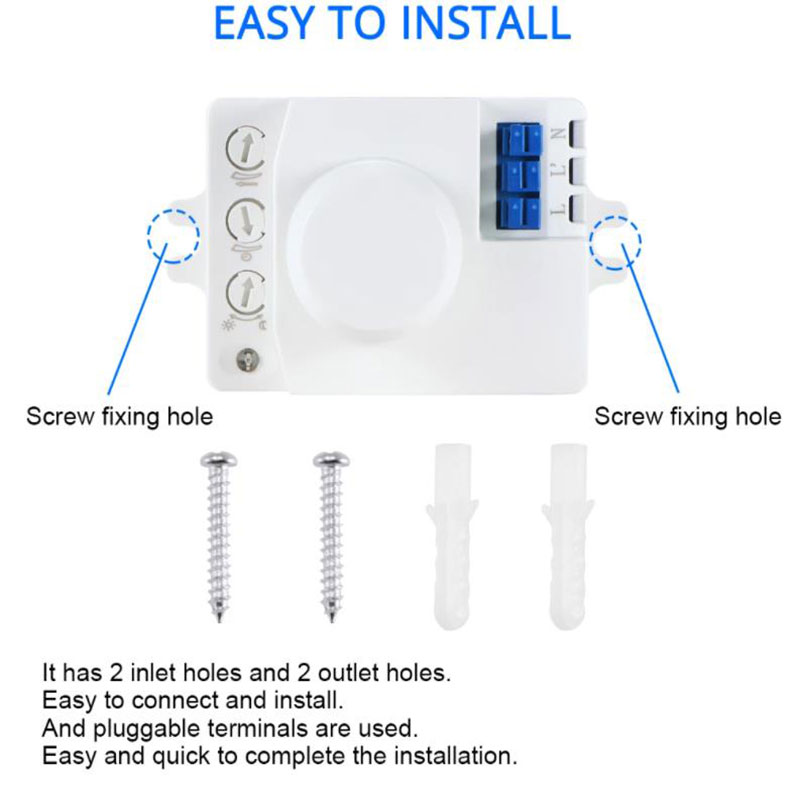 EASY TO INSTALL

N
L'
L

Screw fixing hole

Screw fixing hole

It has 2 inlet holes and 2 outlet holes.
Easy to connect and install.
And pluggable terminals are used.
Easy and quick to complete the installation.