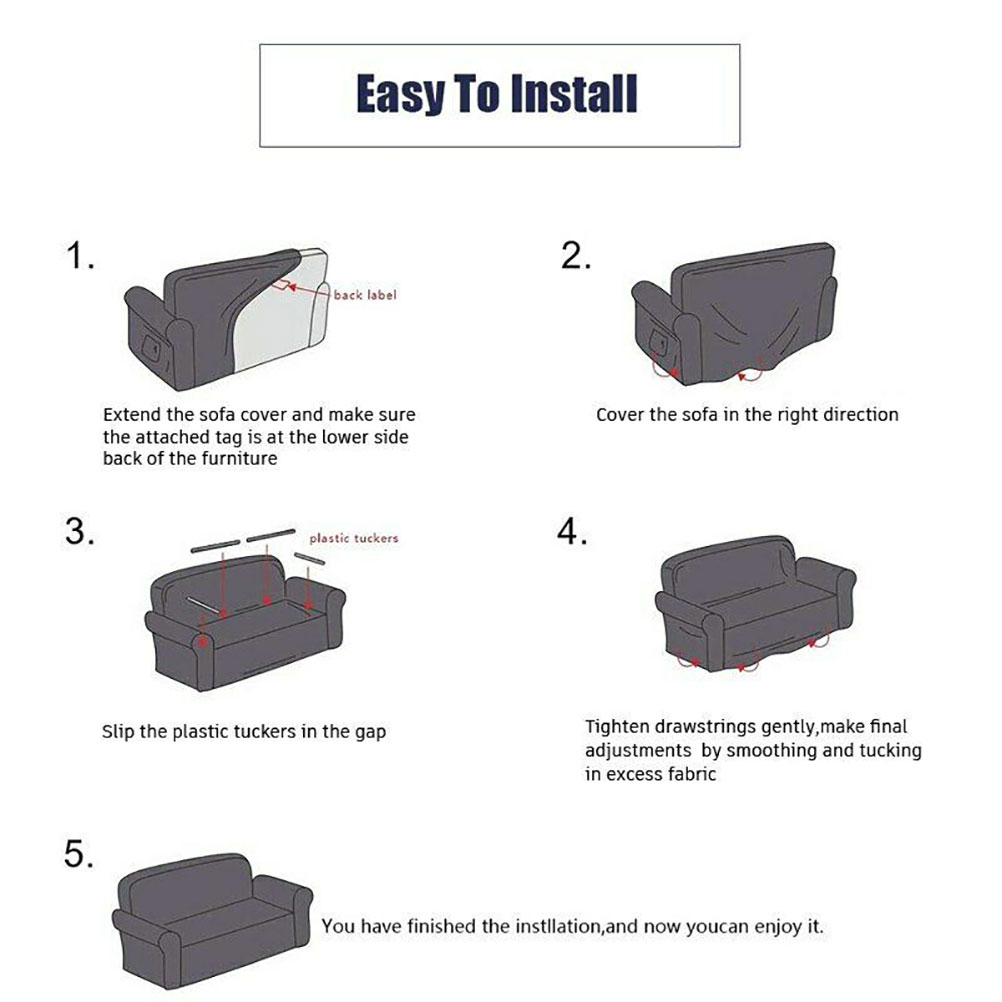 Easy To Install

1.

back label

Extend the sofa cover and make sure the attached tag is at the lower side back of the furniture

2.

Cover the sofa in the right direction

3.

plastic tuckers

Slip the plastic tuckers in the gap

4.

Tighten drawstrings gently,make final adjustments by smoothing and tucking in excess fabric

5.

You have finished the instllation,and now youcan enjoy it.