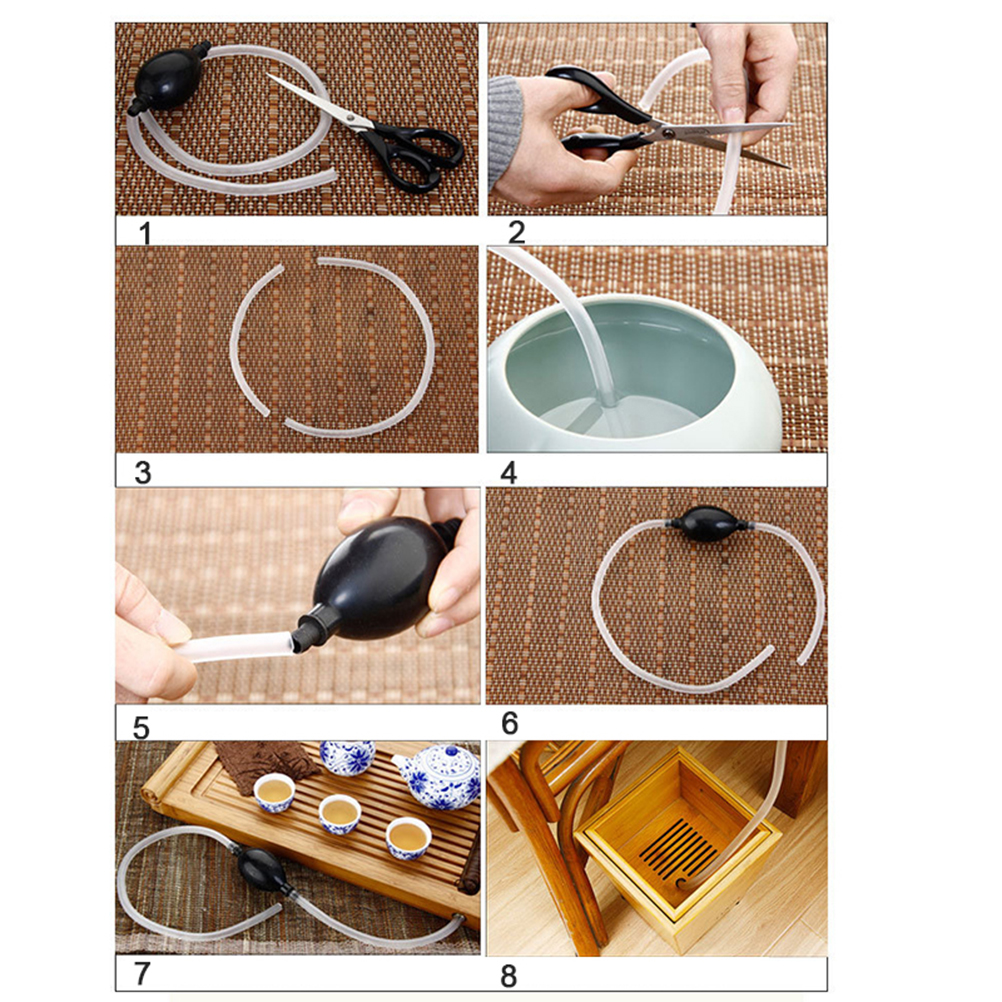 1
2
3
4
5
6
7
8