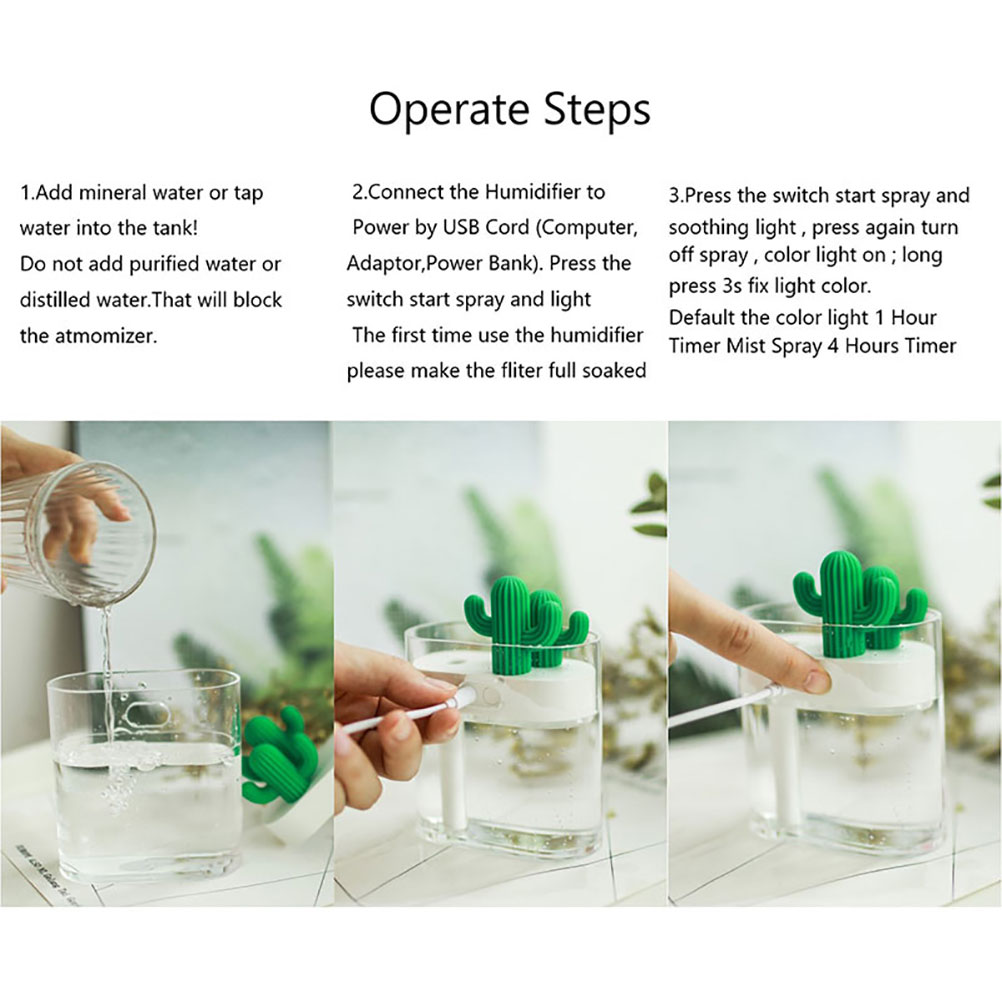 Operate Steps

1.Add mineral water or tap water into the tank!
Do not add purified water or distilled water.That will block the atmomizer.

2.Connect the Humidifier to Power by USB Cord (Computer, Adaptor,Power Bank). Press the switch start spray and light
The first time use the humidifier please make the fliter full soaked

3.Press the switch start spray and soothing light , press again turn off spray , color light on ; long press 3s fix light color.
Default the color light 1 Hour Timer Mist Spray 4 Hours Timer