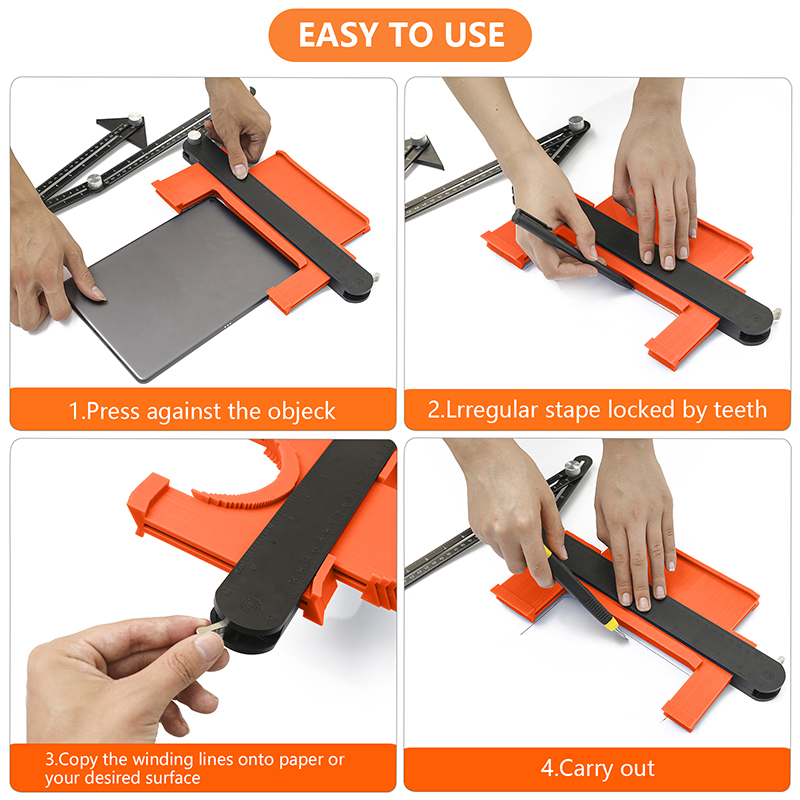 EASY TO USE

1.Press against the objeck

2.Lrregular stape locked by teeth

3.Copy the winding lines onto paper or your desired surface

4.Carry out