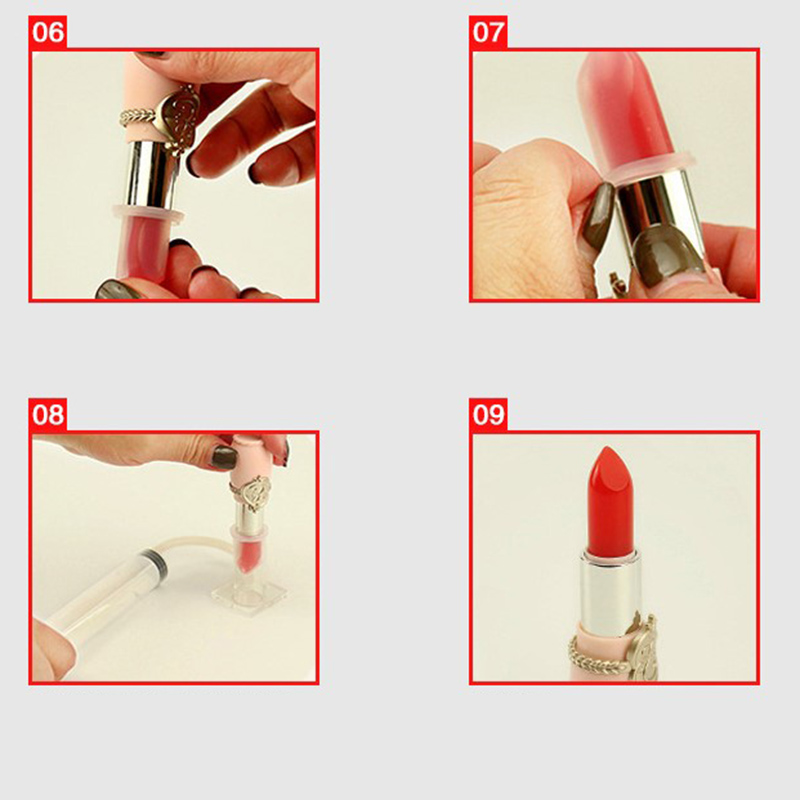 06

07

08

09