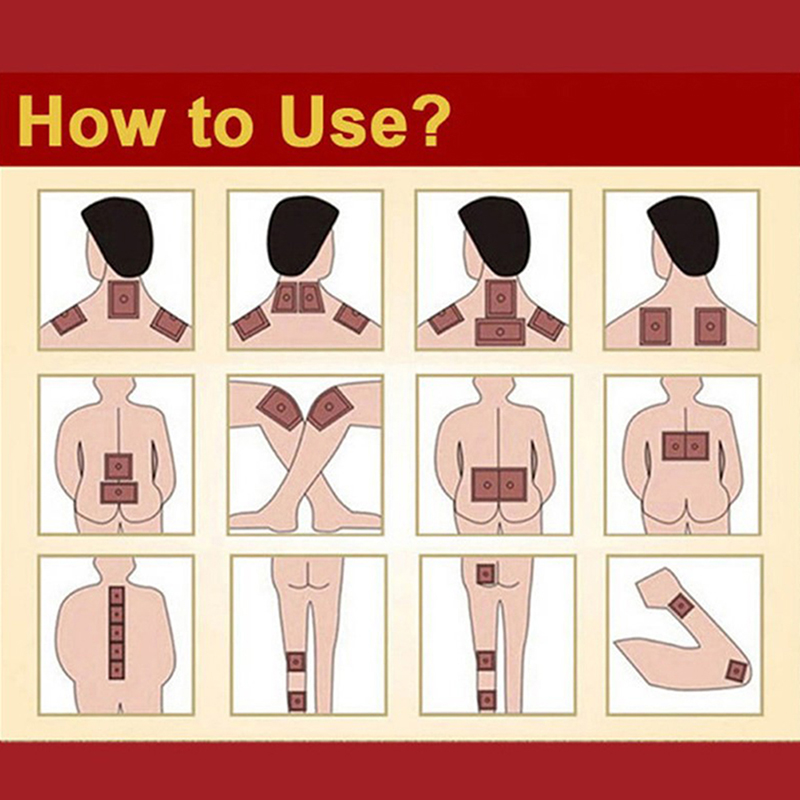 How to Use?