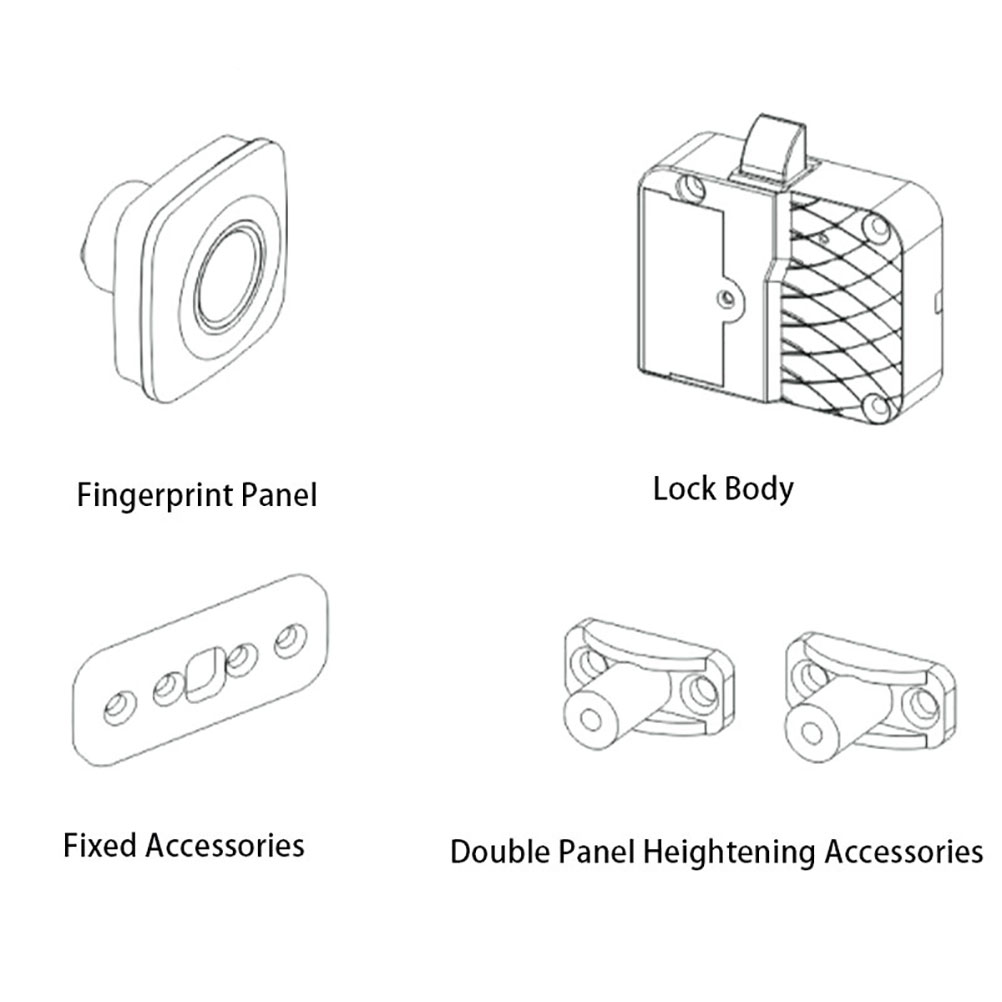 Fingerprint Panel

Lock Body

Fixed Accessories

Double Panel Heightening Accessories