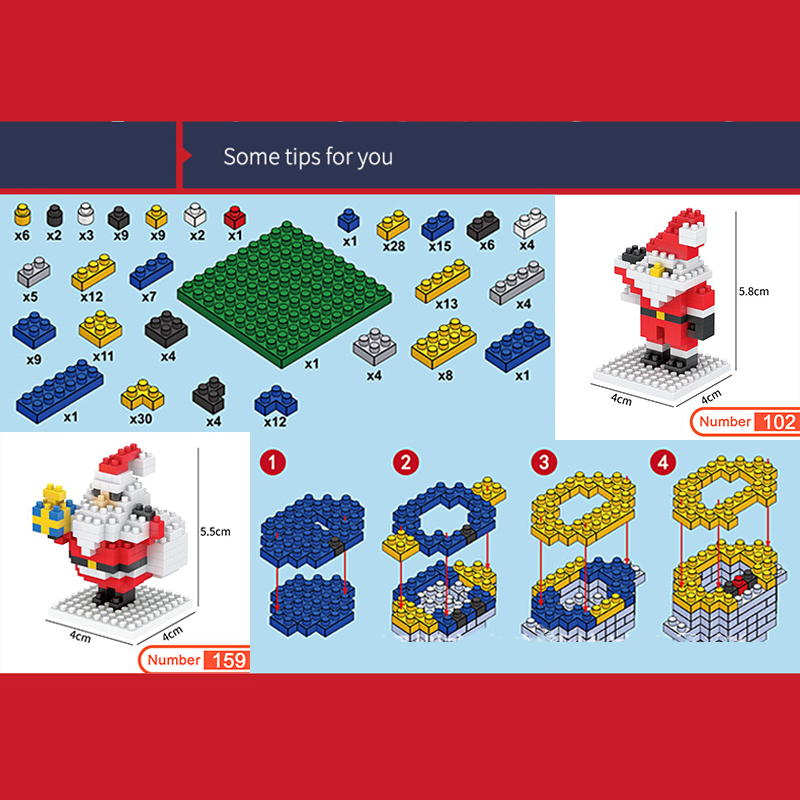 Some tips for you

x6 x2 x3 x9 x9 x2 x1

x1 x28 x15 x6 x4

x5 x12 x7

x13 x4

x9 x11 x4

x1

x4 x8 x1

x1 x30 x4 x12

5.8cm

4cm 4cm

Number 102

5.5cm

4cm 4cm

Number 159

1 2 3 4