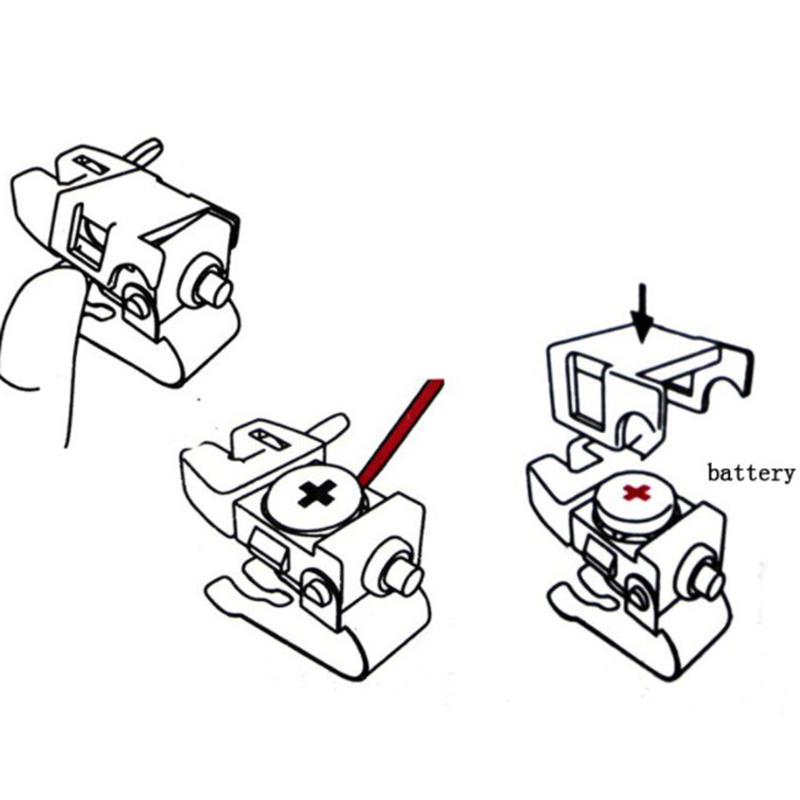 battery