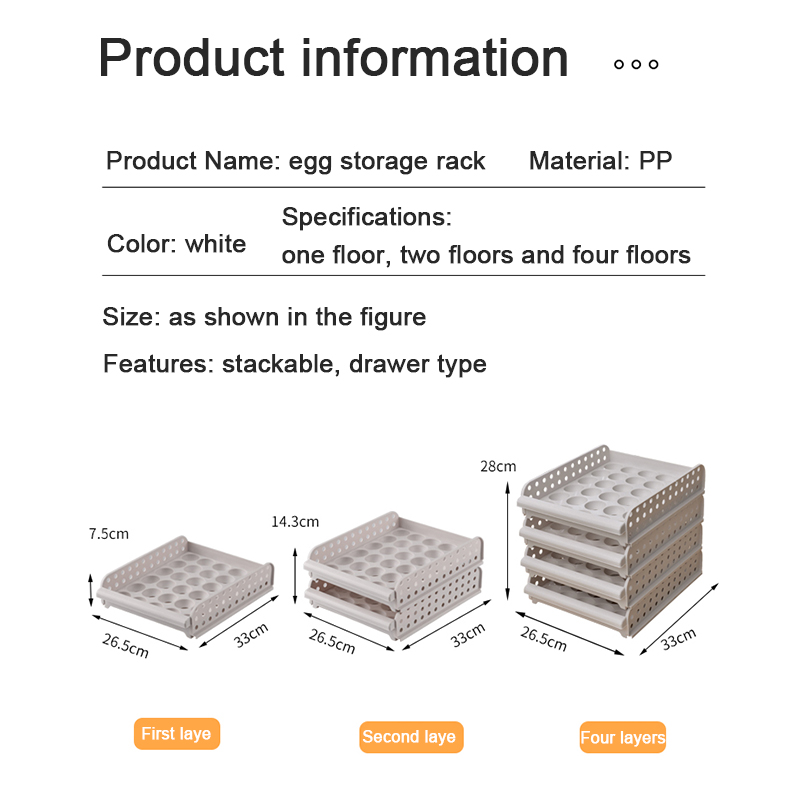 Product information

Product Name: egg storage rack Material: PP

Color: white

Specifications:
one floor, two floors and four floors

Size: as shown in the figure

Features: stackable, drawer type

7.5cm
26.5cm
33cm

14.3cm
26.5cm
33cm

28cm
26.5cm
33cm

First laye

Second laye

Four layers