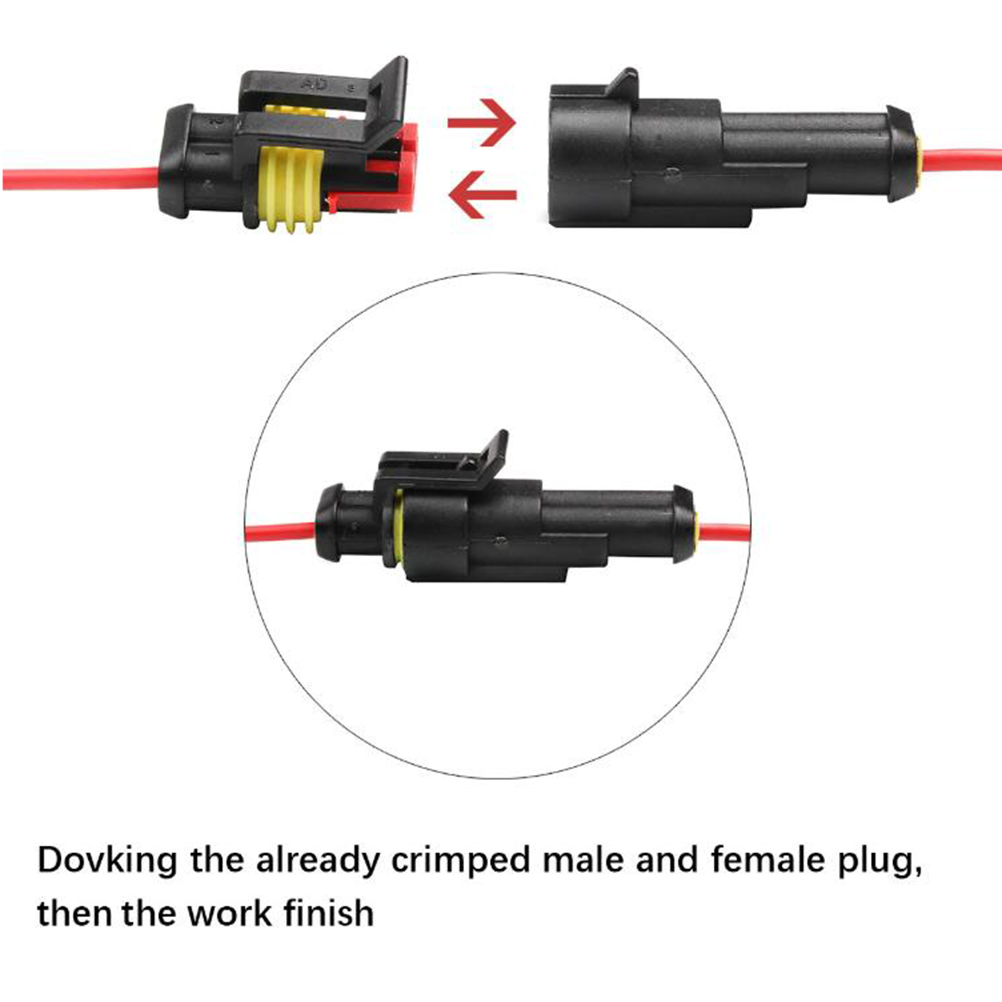 Dovking the already crimped male and female plug, then the work finish