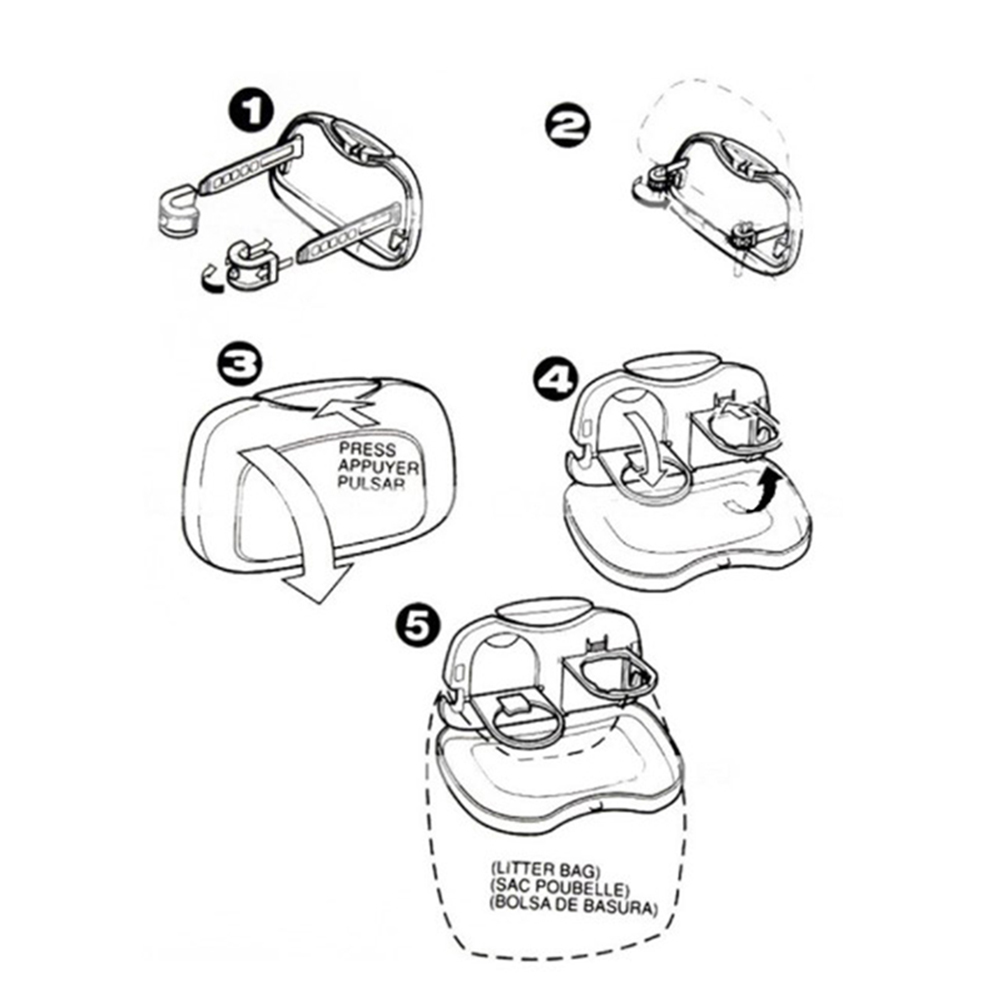 1

2

3

PRESS
APPUYER
PULSAR

4

5

(LITTER BAG)
(SAC POUBELLE)
(BOLSA DE BASURA)