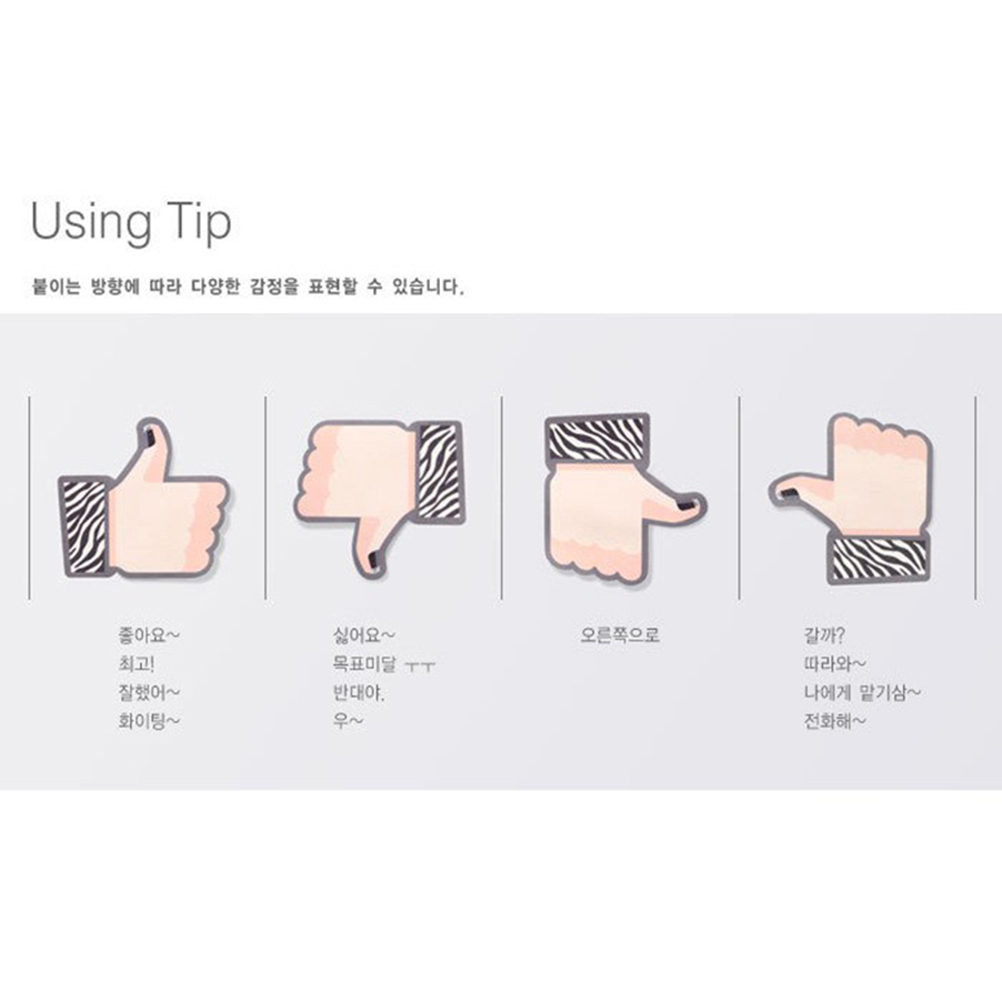 Using Tip

붙이는 방향에 따라 다양한 감정을 표현할 수 있습니다.

좋아요~
최고!
잘했어~
화이팅~

싫어요~
목표미달 ㅜㅜ
반대야.
우~

오른쪽으로

갈까?
따라와~
나에게 맡기삼~
전화해~