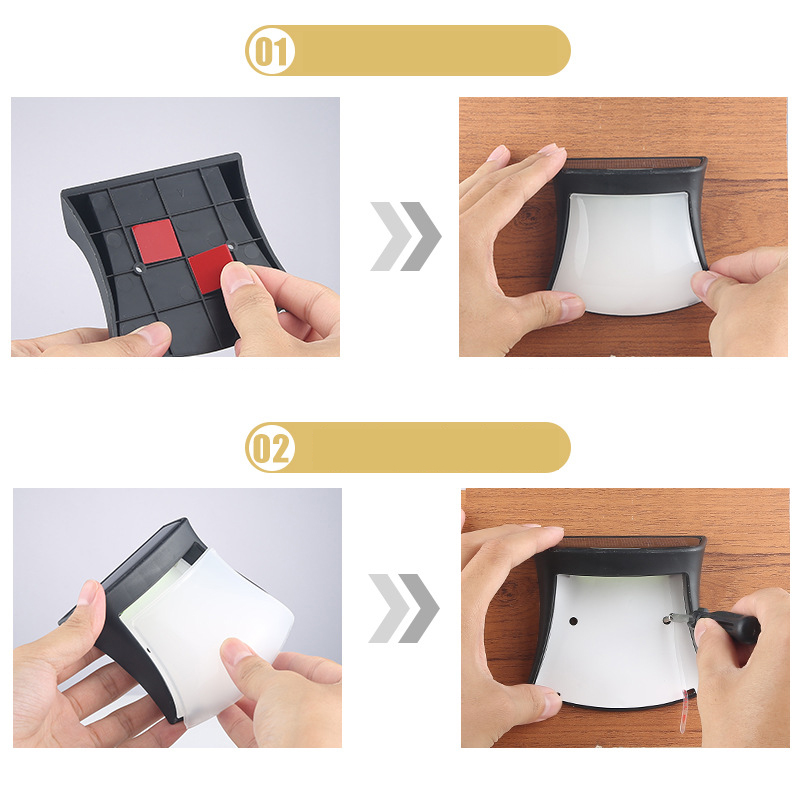 01

02