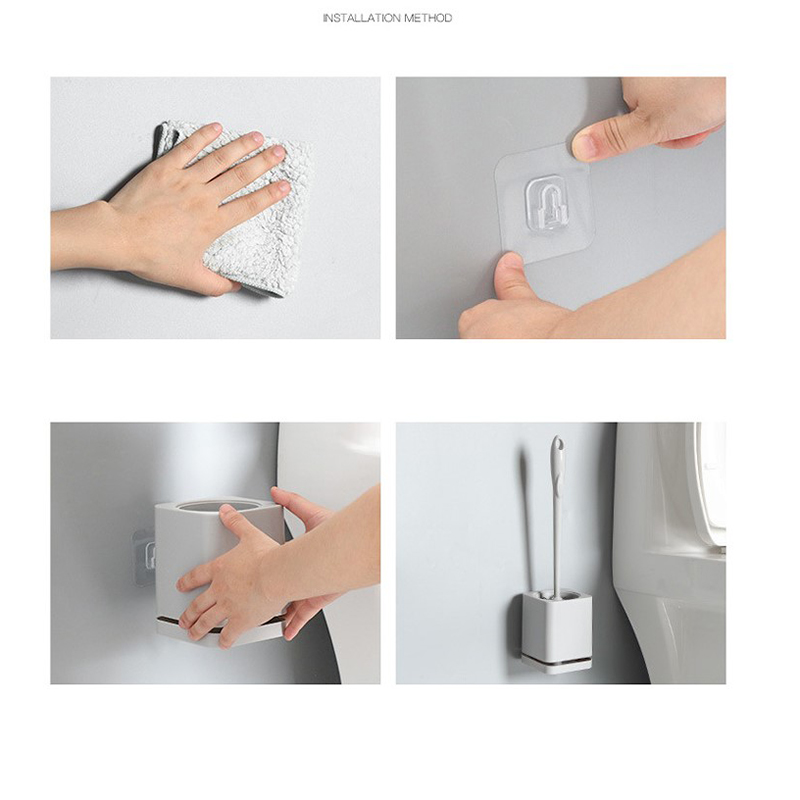 INSTALLATION METHOD