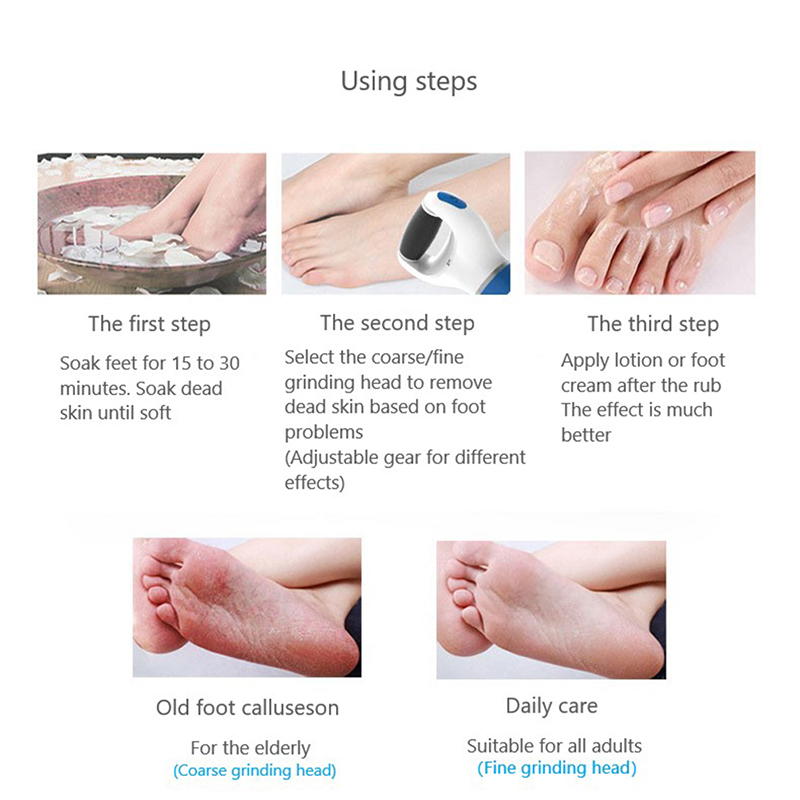 Using steps

The first step

Soak feet for 15 to 30 minutes. Soak dead skin until soft

The second step

Select the coarse/fine grinding head to remove dead skin based on foot problems
(Adjustable gear for different effects)

The third step

Apply lotion or foot cream after the rub
The effect is much better

Old foot calluseson

For the elderly
(Coarse grinding head)

Daily care

Suitable for all adults
(Fine grinding head)