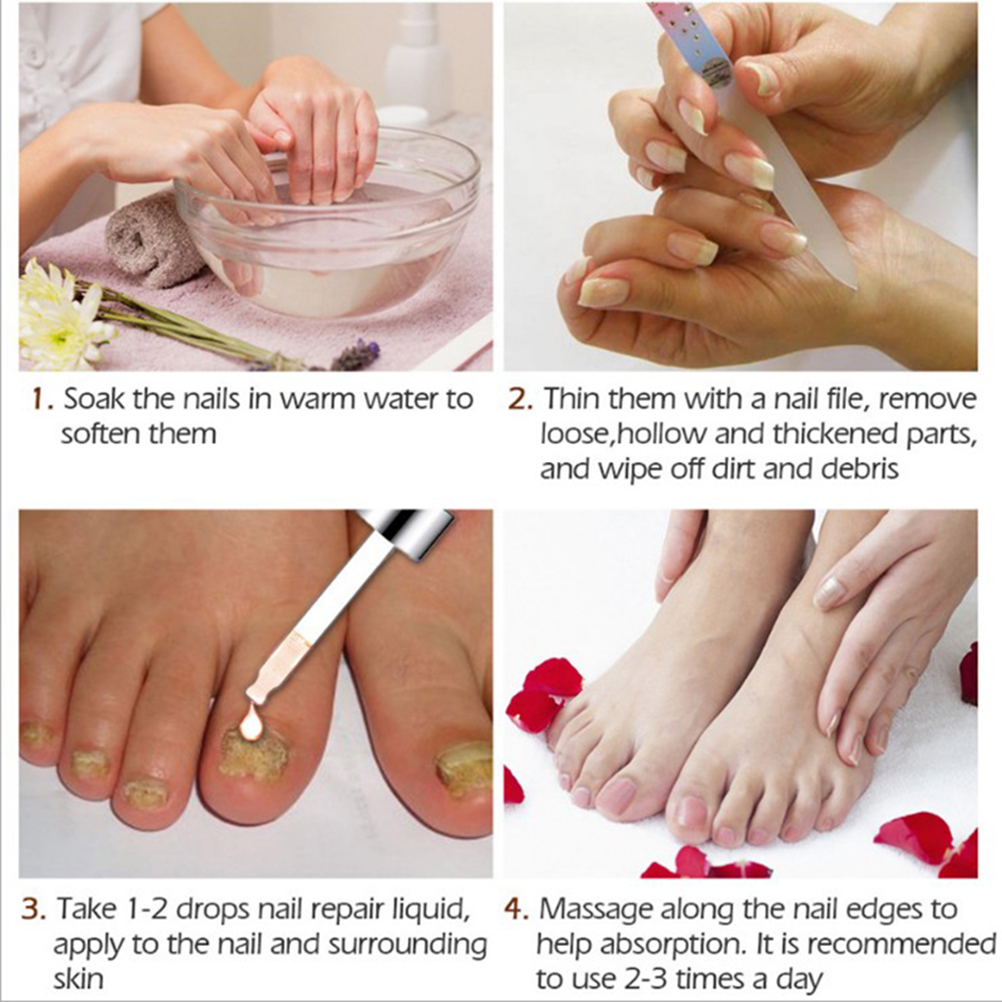 1. Soak the nails in warm water to soften them

2. Thin them with a nail file, remove loose,hollow and thickened parts, and wipe off dirt and debris

3. Take 1-2 drops nail repair liquid, apply to the nail and surrounding skin

4. Massage along the nail edges to help absorption. It is recommended to use 2-3 times a day