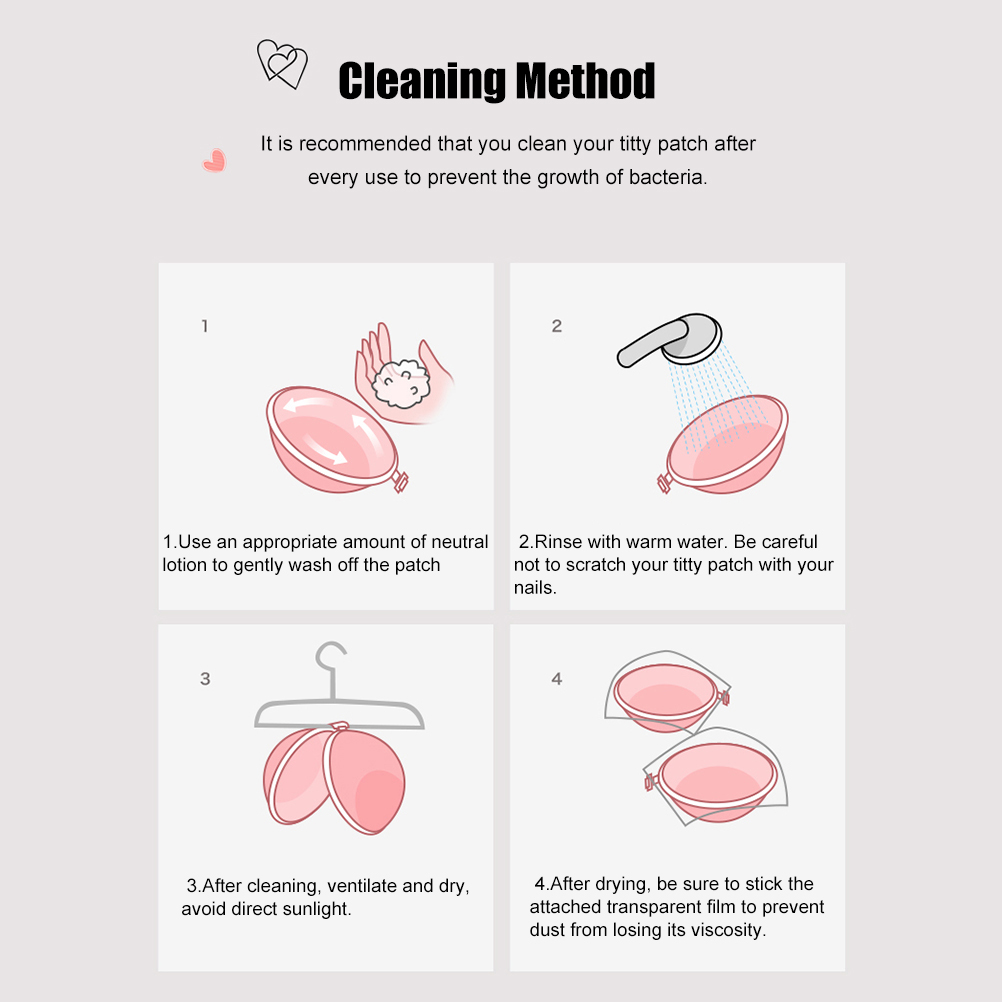 Cleaning Method

It is recommended that you clean your titty patch after every use to prevent the growth of bacteria.

1

1.Use an appropriate amount of neutral lotion to gently wash off the patch

2

2.Rinse with warm water. Be careful not to scratch your titty patch with your nails.

3

3.After cleaning, ventilate and dry, avoid direct sunlight.

4

4.After drying, be sure to stick the attached transparent film to prevent dust from losing its viscosity.